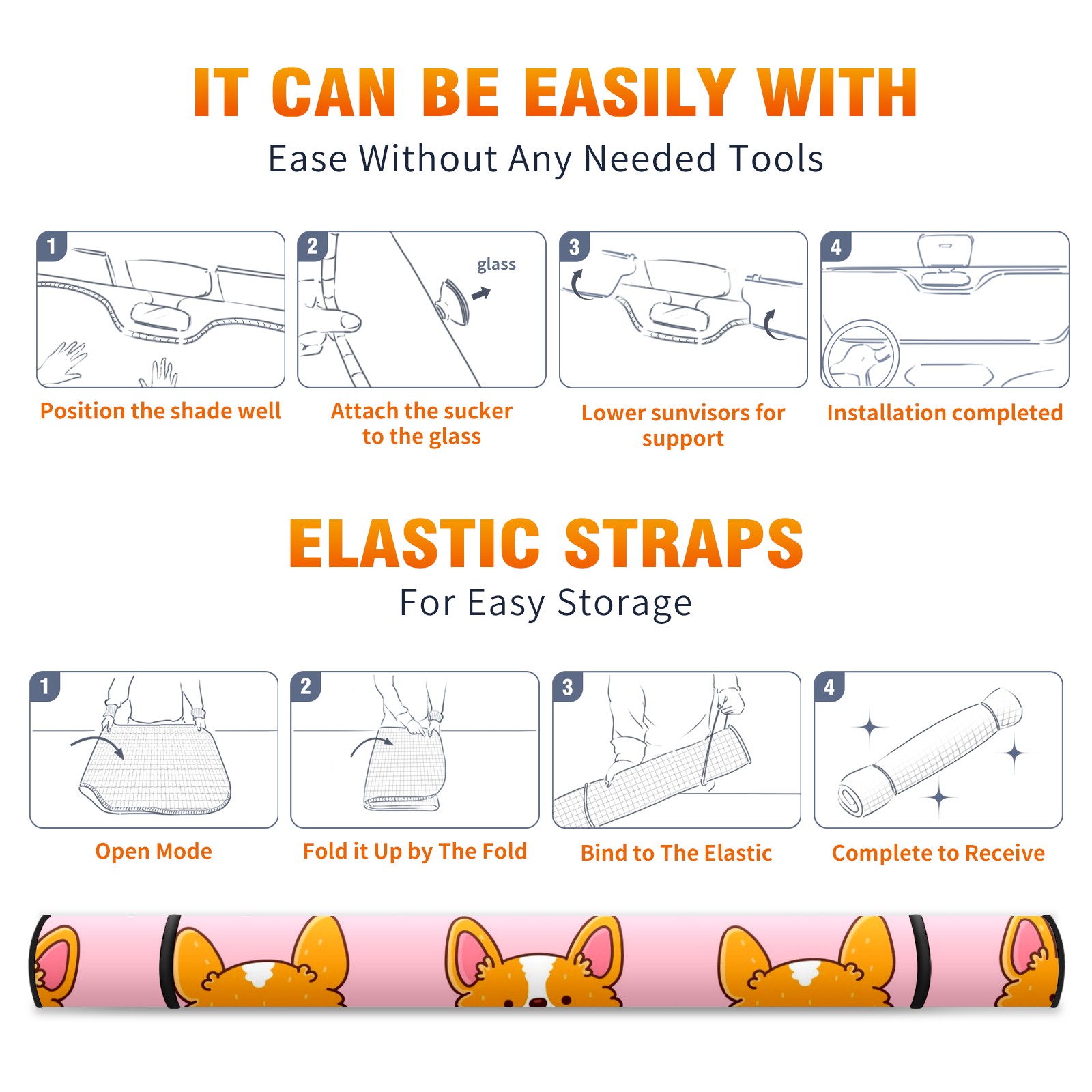 IT CAN BE EASILY WITH

Ease Without Any Needed Tools

1

Position the shade well

2

glass

Attach the sucker to the glass

3

Lower sunvisors for support

4

Installation completed

ELASTIC STRAPS

For Easy Storage

1

Open Mode

2

Fold it Up by The Fold

3

Bind to The Elastic

4

Complete to Receive