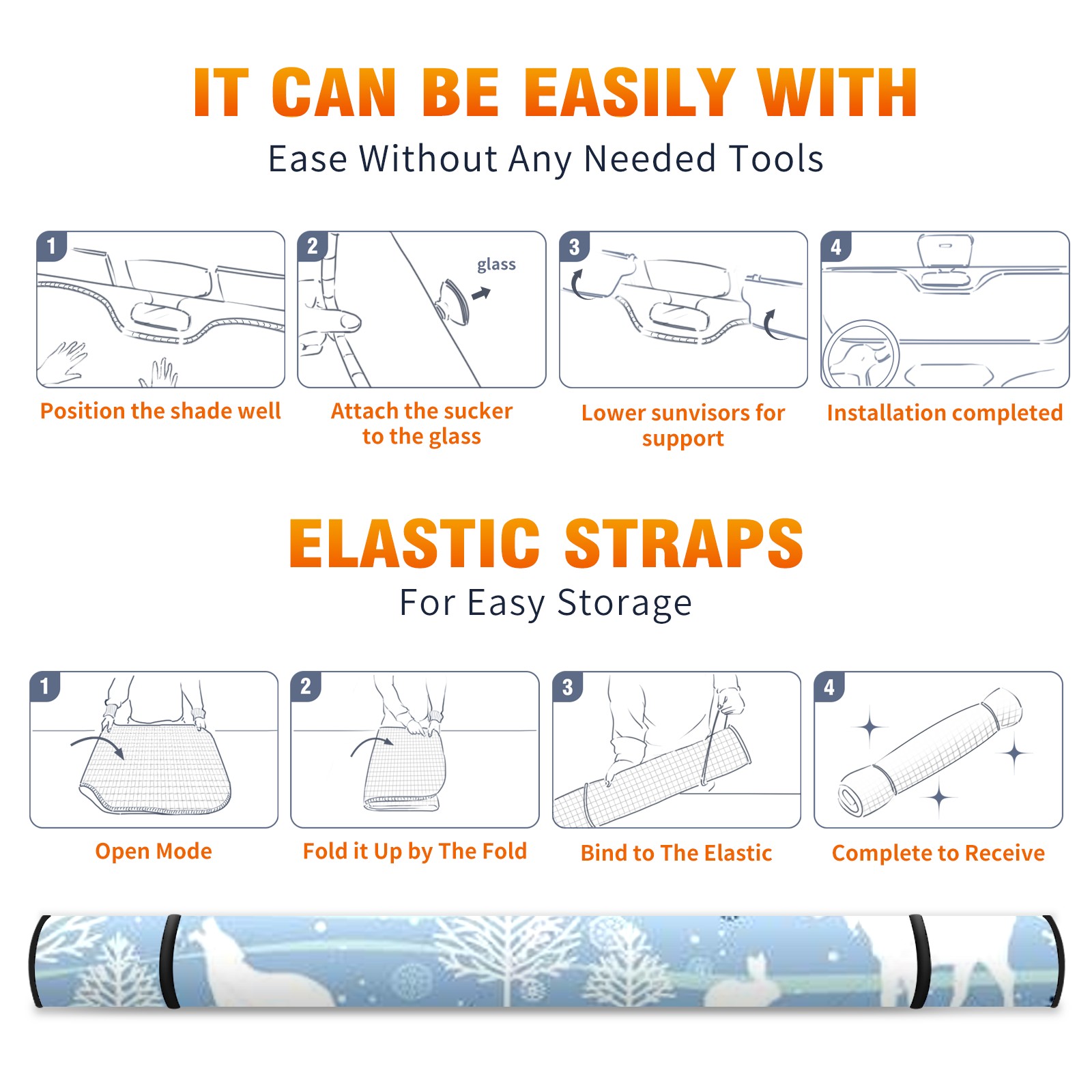 IT CAN BE EASILY WITH
Ease Without Any Needed Tools

1
Position the shade well

2
glass
Attach the sucker to the glass

3
Lower sunvisors for support

4
Installation completed

ELASTIC STRAPS
For Easy Storage

1
Open Mode

2
Fold it Up by The Fold

3
Bind to The Elastic

4
Complete to Receive