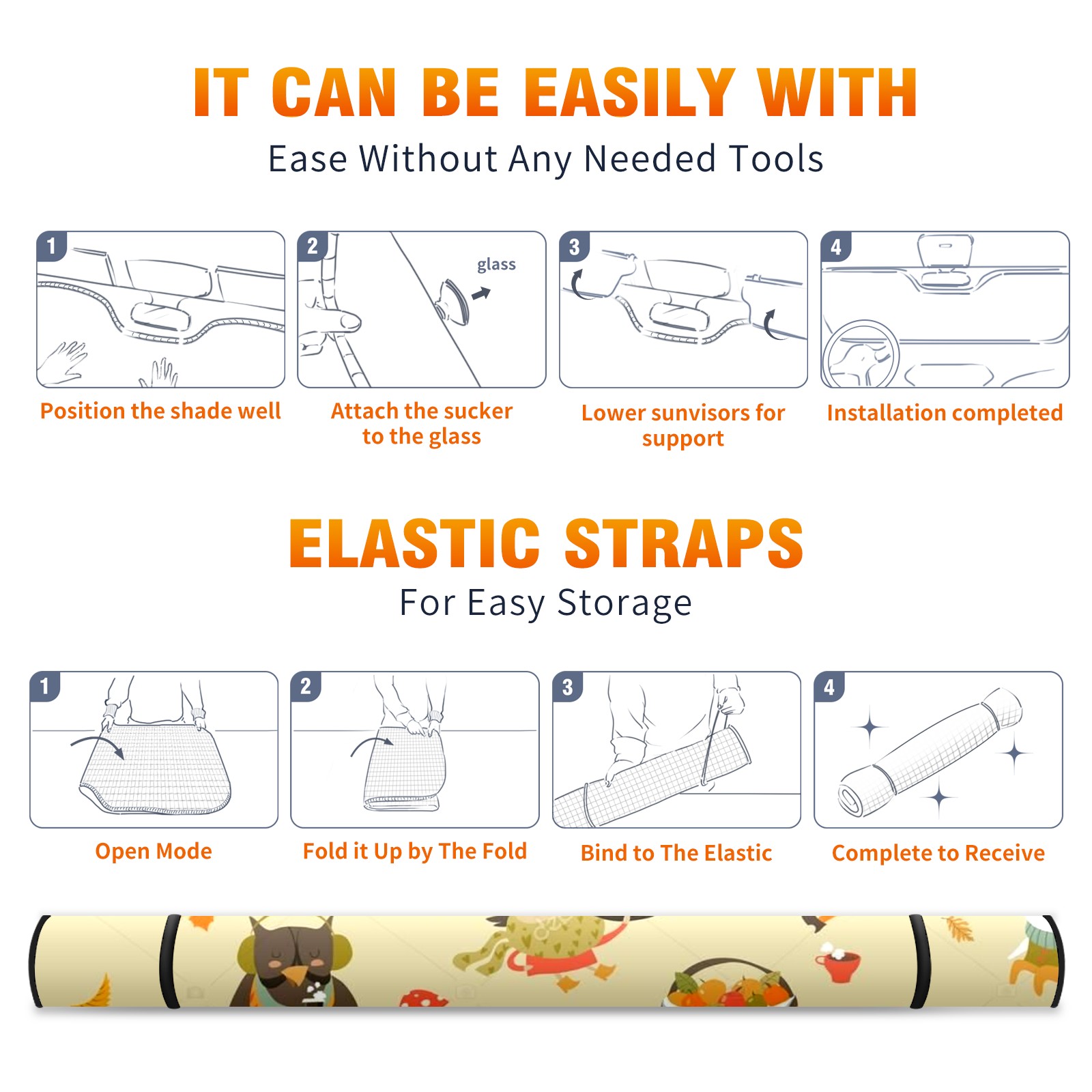 IT CAN BE EASILY WITH
Ease Without Any Needed Tools

1

Position the shade well

2

glass

Attach the sucker to the glass

3

Lower sunvisors for support

4

Installation completed

ELASTIC STRAPS
For Easy Storage

1

Open Mode

2

Fold it Up by The Fold

3

Bind to The Elastic

4

Complete to Receive