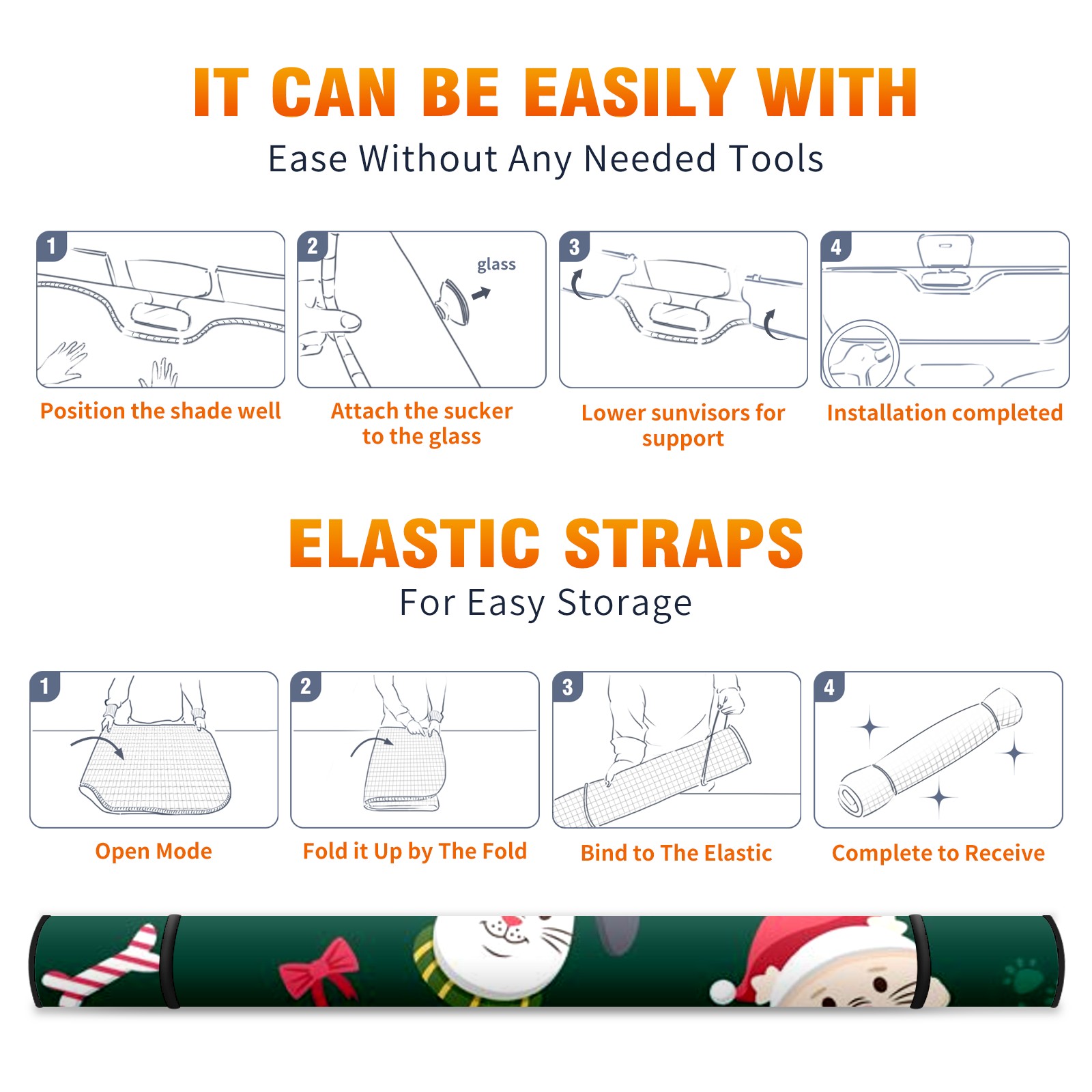 IT CAN BE EASILY WITH
Ease Without Any Needed Tools

1
Position the shade well

2
glass
Attach the sucker to the glass

3
Lower sunvisors for support

4
Installation completed

ELASTIC STRAPS
For Easy Storage

1
Open Mode

2
Fold it Up by The Fold

3
Bind to The Elastic

4
Complete to Receive