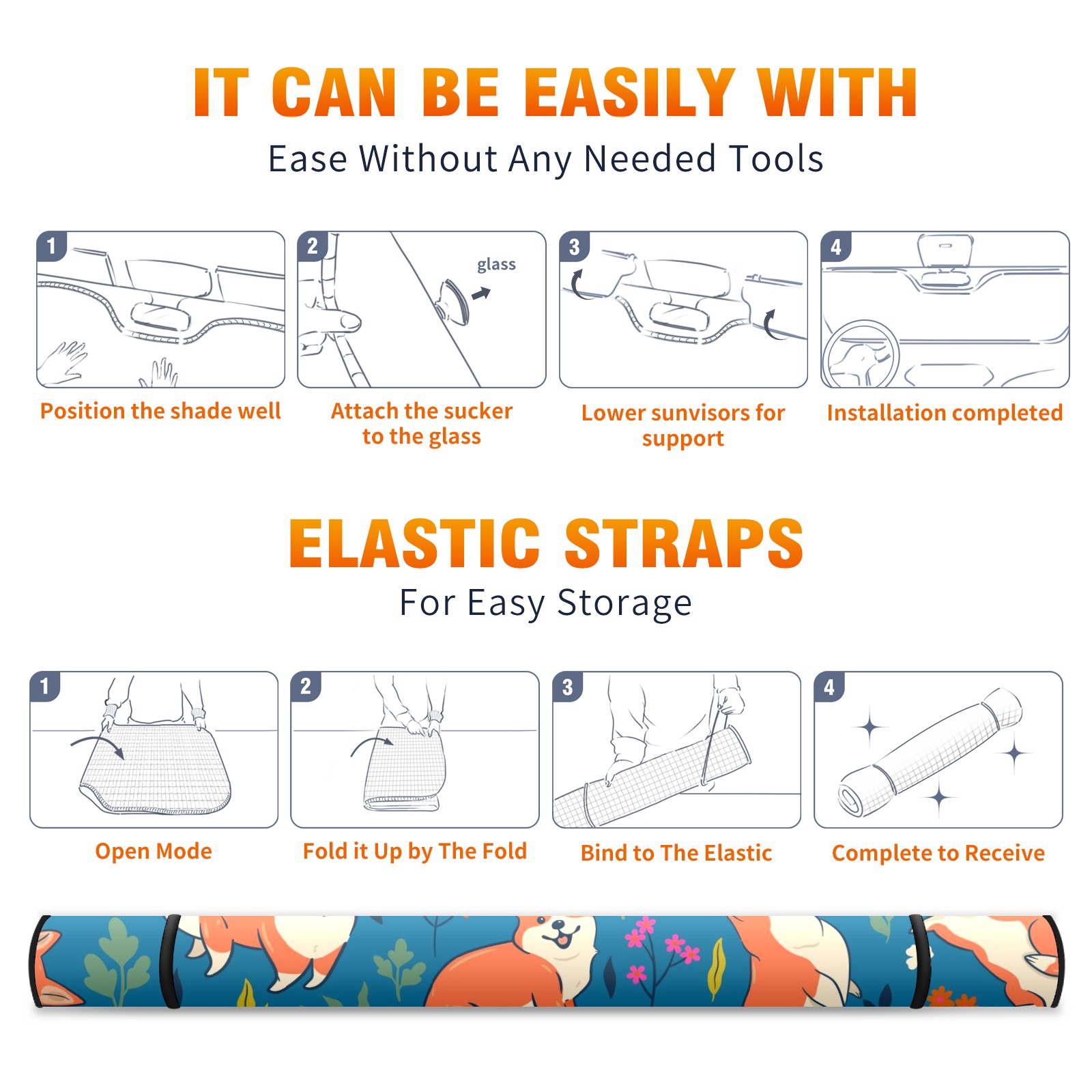 IT CAN BE EASILY WITH

Ease Without Any Needed Tools

1

Position the shade well

2

glass

Attach the sucker to the glass

3

Lower sunvisors for support

4

Installation completed

ELASTIC STRAPS

For Easy Storage

1

Open Mode

2

Fold it Up by The Fold

3

Bind to The Elastic

4

Complete to Receive