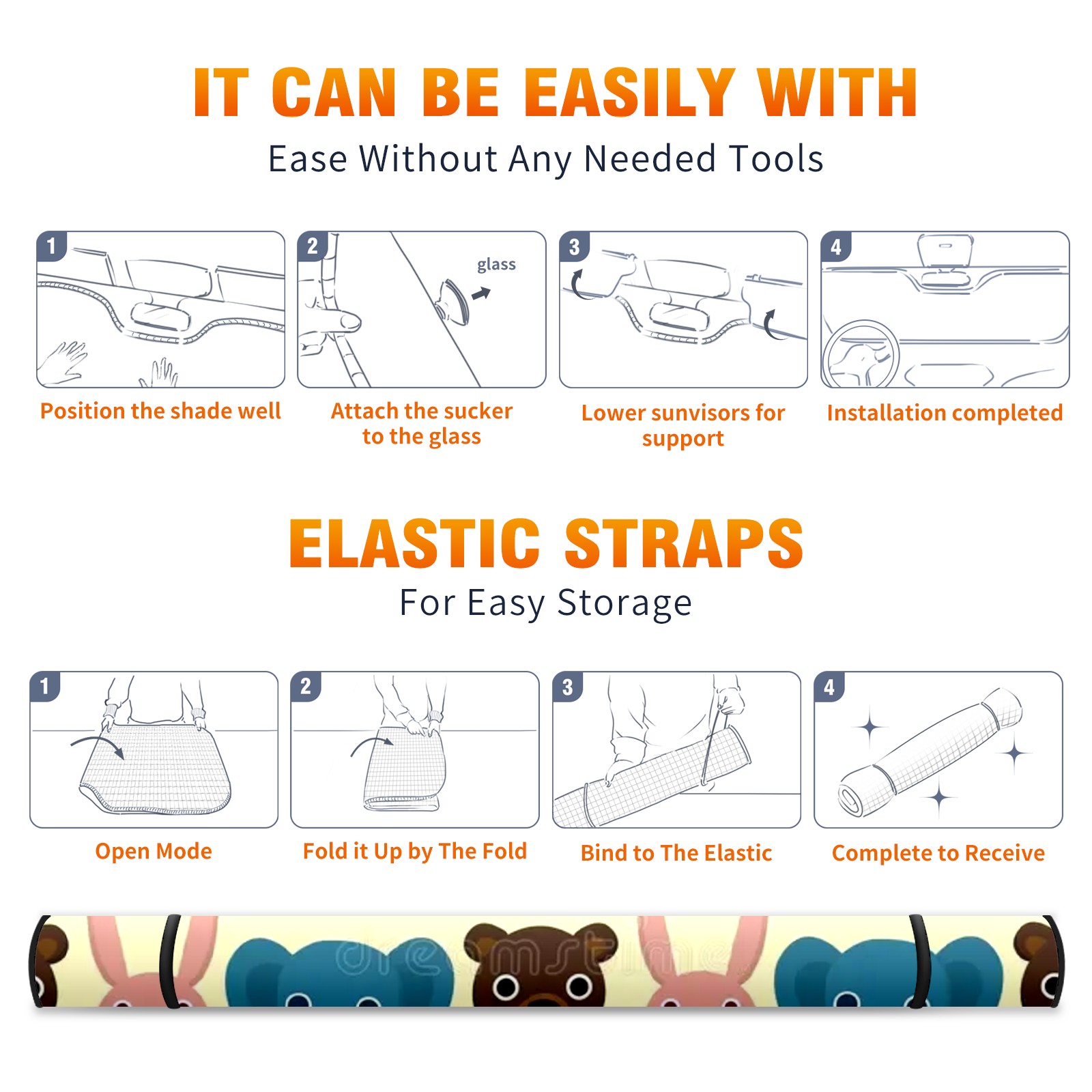 IT CAN BE EASILY WITH
Ease Without Any Needed Tools

1
Position the shade well

2
glass
Attach the sucker to the glass

3
Lower sunvisors for support

4
Installation completed

ELASTIC STRAPS
For Easy Storage

1
Open Mode

2
Fold it Up by The Fold

3
Bind to The Elastic

4
Complete to Receive

dreamstime