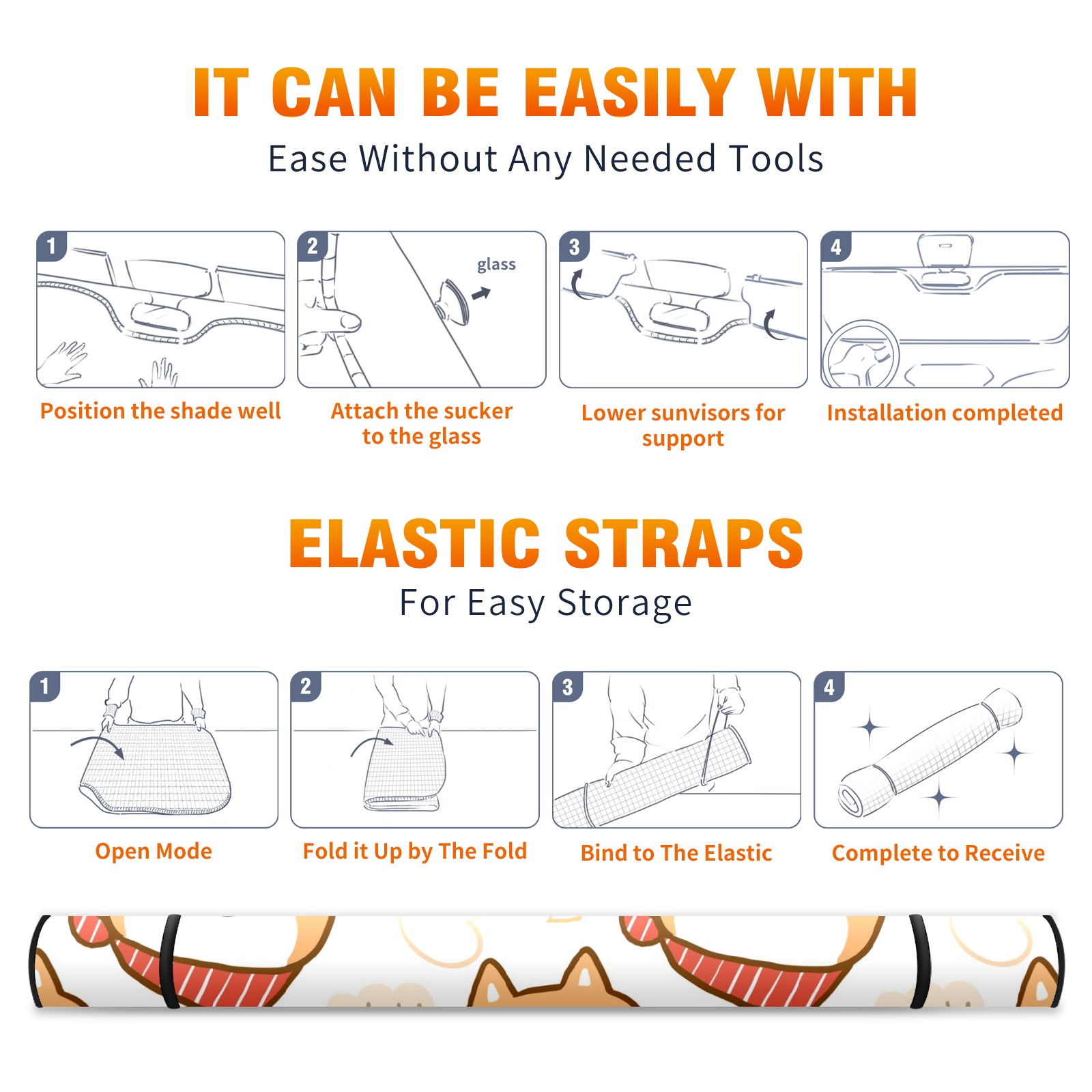 IT CAN BE EASILY WITH
Ease Without Any Needed Tools

1
Position the shade well

2
glass
Attach the sucker to the glass

3
Lower sunvisors for support

4
Installation completed

ELASTIC STRAPS
For Easy Storage

1
Open Mode

2
Fold it Up by The Fold

3
Bind to The Elastic

4
Complete to Receive