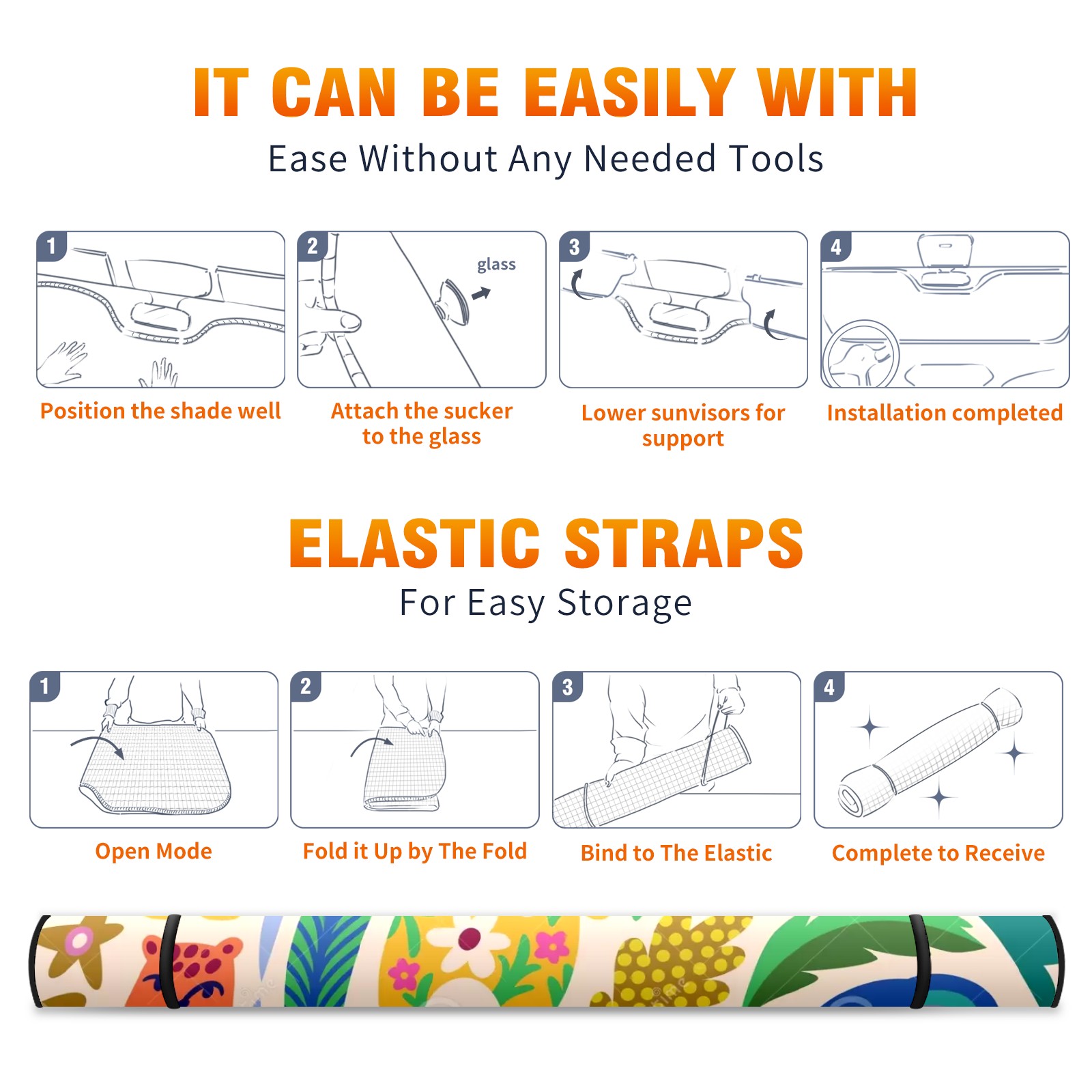 IT CAN BE EASILY WITH
Ease Without Any Needed Tools

1
Position the shade well

2
glass
Attach the sucker to the glass

3
Lower sunvisors for support

4
Installation completed

ELASTIC STRAPS
For Easy Storage

1
Open Mode

2
Fold it Up by The Fold

3
Bind to The Elastic

4
Complete to Receive