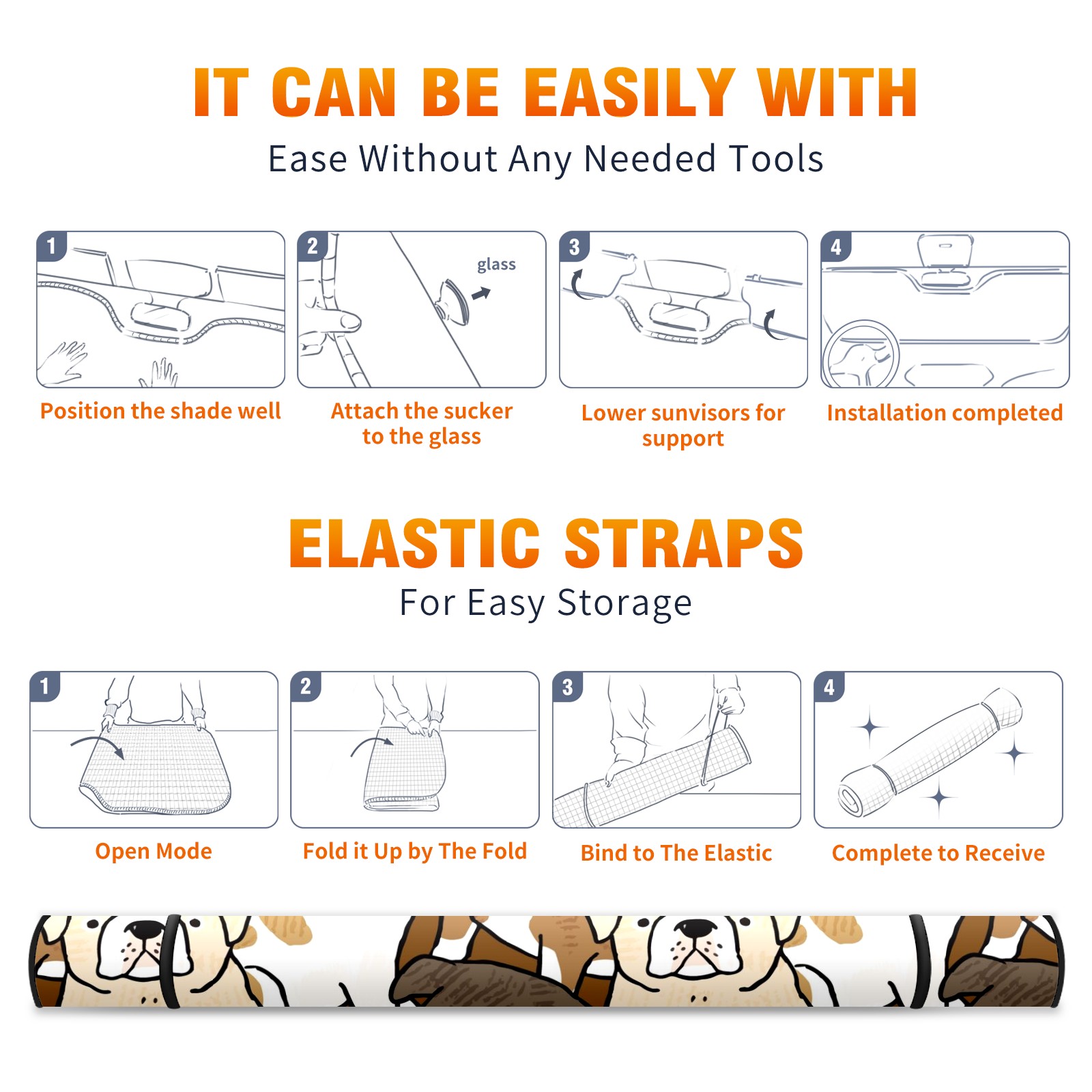 IT CAN BE EASILY WITH
Ease Without Any Needed Tools

1
Position the shade well

2
glass
Attach the sucker to the glass

3
Lower sunvisors for support

4
Installation completed

ELASTIC STRAPS
For Easy Storage

1
Open Mode

2
Fold it Up by The Fold

3
Bind to The Elastic

4
Complete to Receive