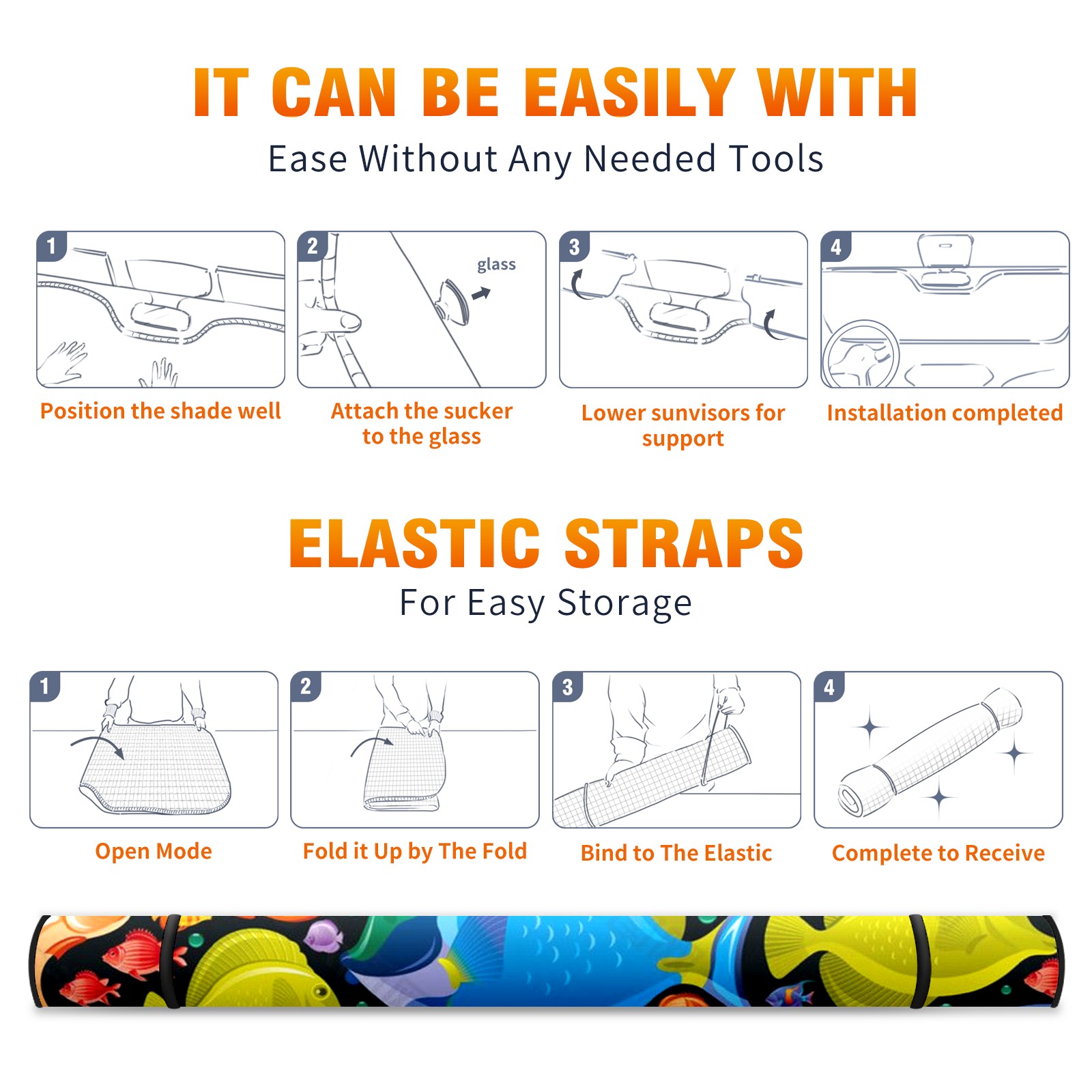 IT CAN BE EASILY WITH

Ease Without Any Needed Tools

1

Position the shade well

2

glass

Attach the sucker to the glass

3

Lower sunvisors for support

4

Installation completed

ELASTIC STRAPS

For Easy Storage

1

Open Mode

2

Fold it Up by The Fold

3

Bind to The Elastic

4

Complete to Receive