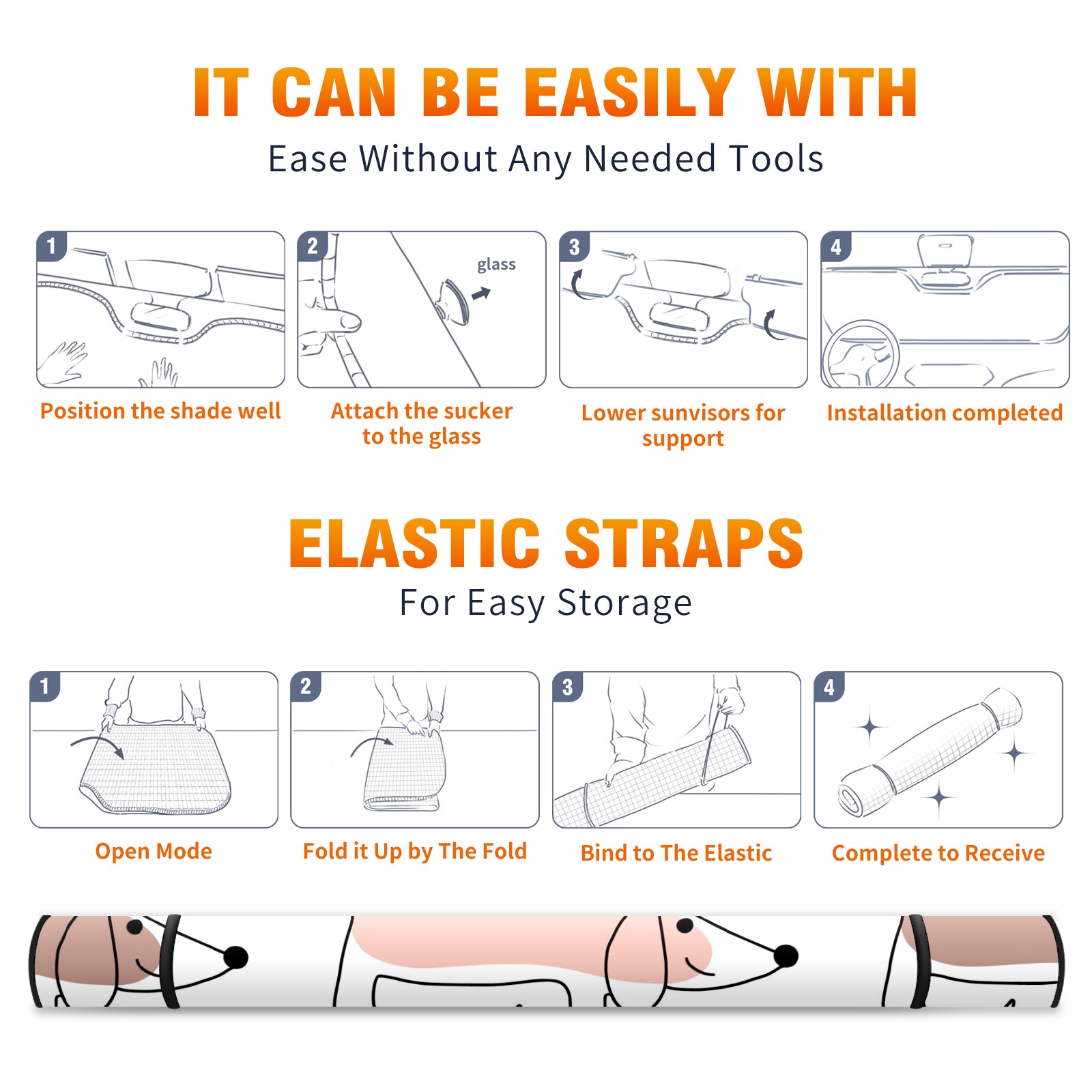 IT CAN BE EASILY WITH

Ease Without Any Needed Tools

1

Position the shade well

2

glass

Attach the sucker to the glass

3

Lower sunvisors for support

4

Installation completed

ELASTIC STRAPS

For Easy Storage

1

Open Mode

2

Fold it Up by The Fold

3

Bind to The Elastic

4

Complete to Receive