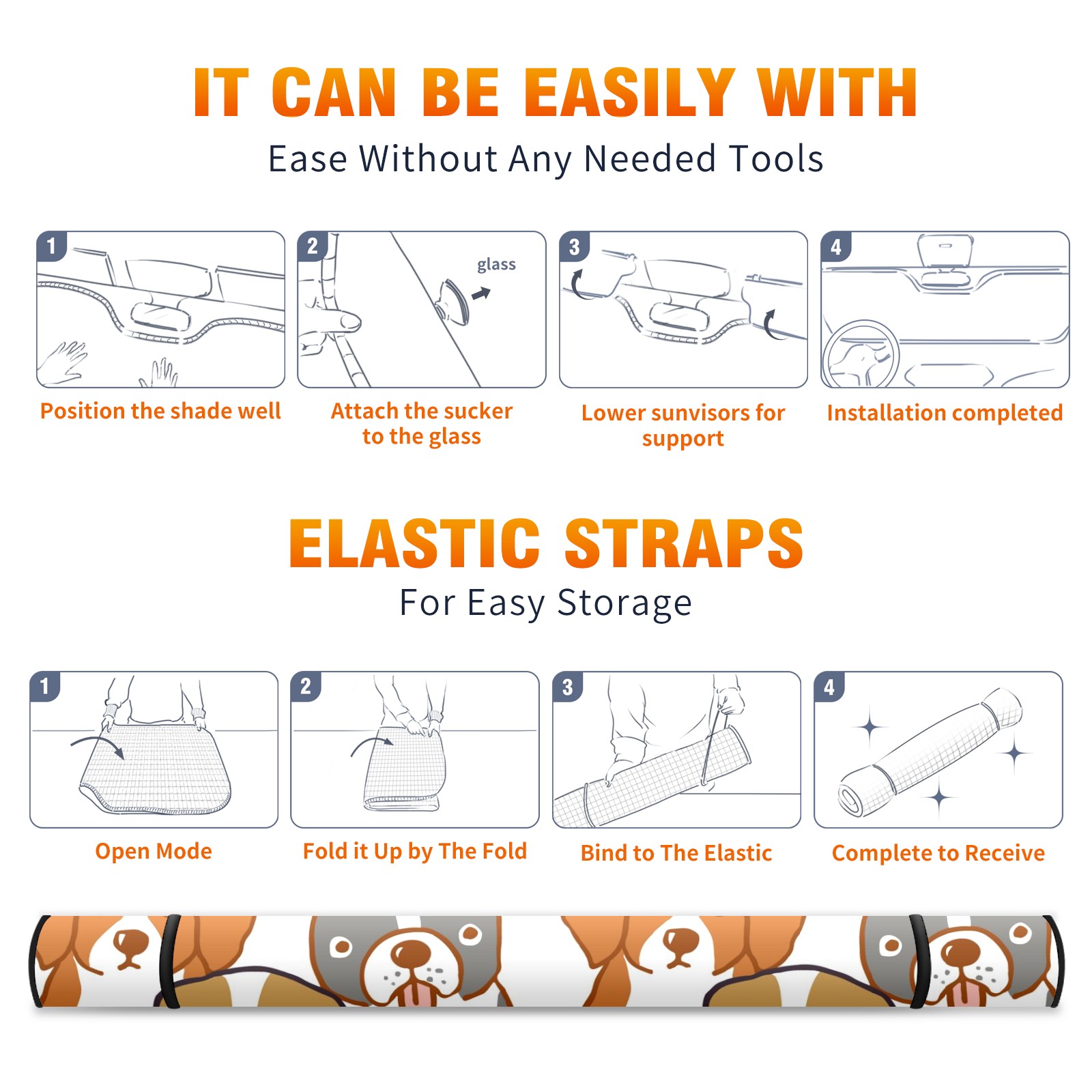 IT CAN BE EASILY WITH

Ease Without Any Needed Tools

1

Position the shade well

2

glass

Attach the sucker to the glass

3

Lower sunvisors for support

4

Installation completed

ELASTIC STRAPS

For Easy Storage

1

Open Mode

2

Fold it Up by The Fold

3

Bind to The Elastic

4

Complete to Receive