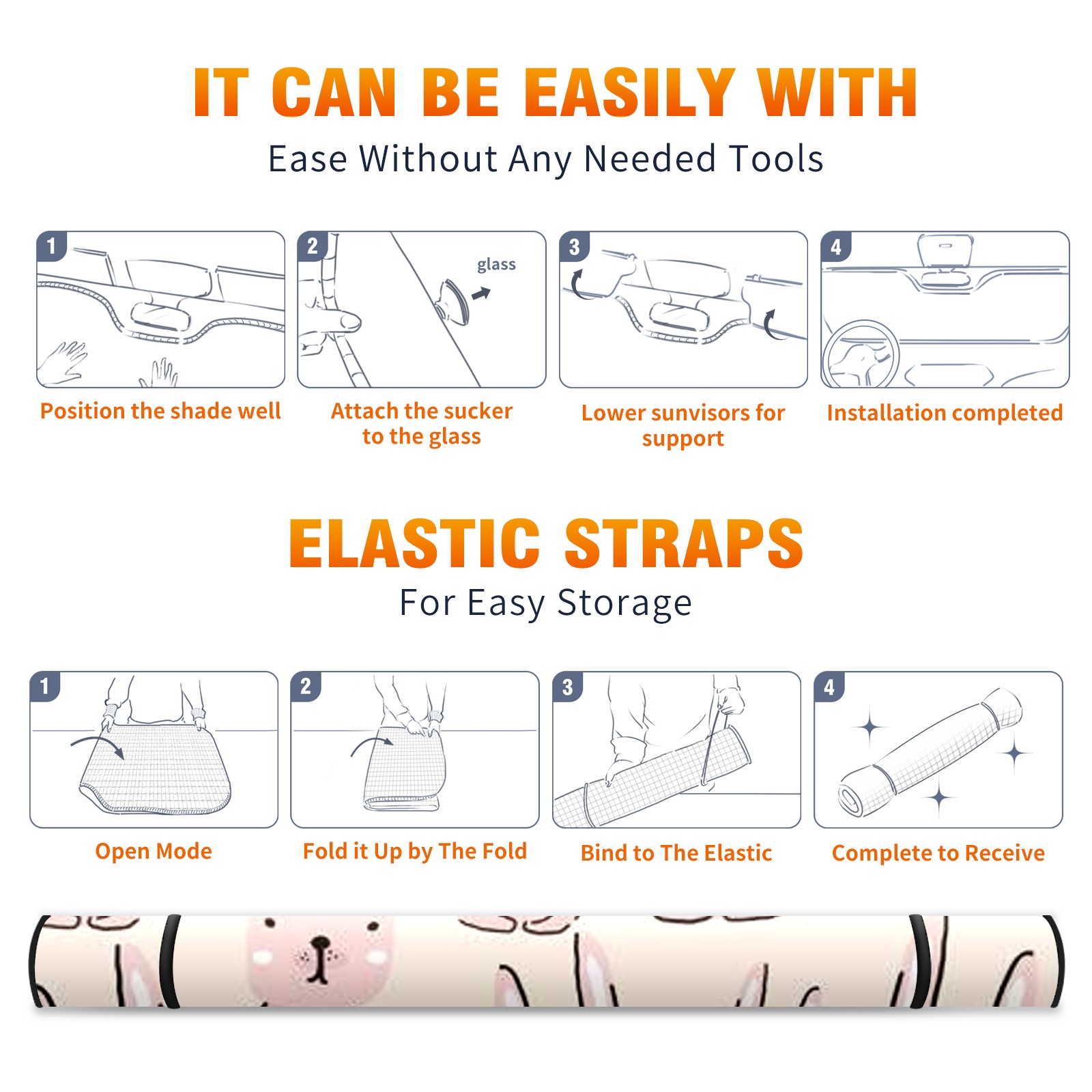 IT CAN BE EASILY WITH
Ease Without Any Needed Tools

1
Position the shade well

2
glass
Attach the sucker to the glass

3
Lower sunvisors for support

4
Installation completed

ELASTIC STRAPS
For Easy Storage

1
Open Mode

2
Fold it Up by The Fold

3
Bind to The Elastic

4
Complete to Receive