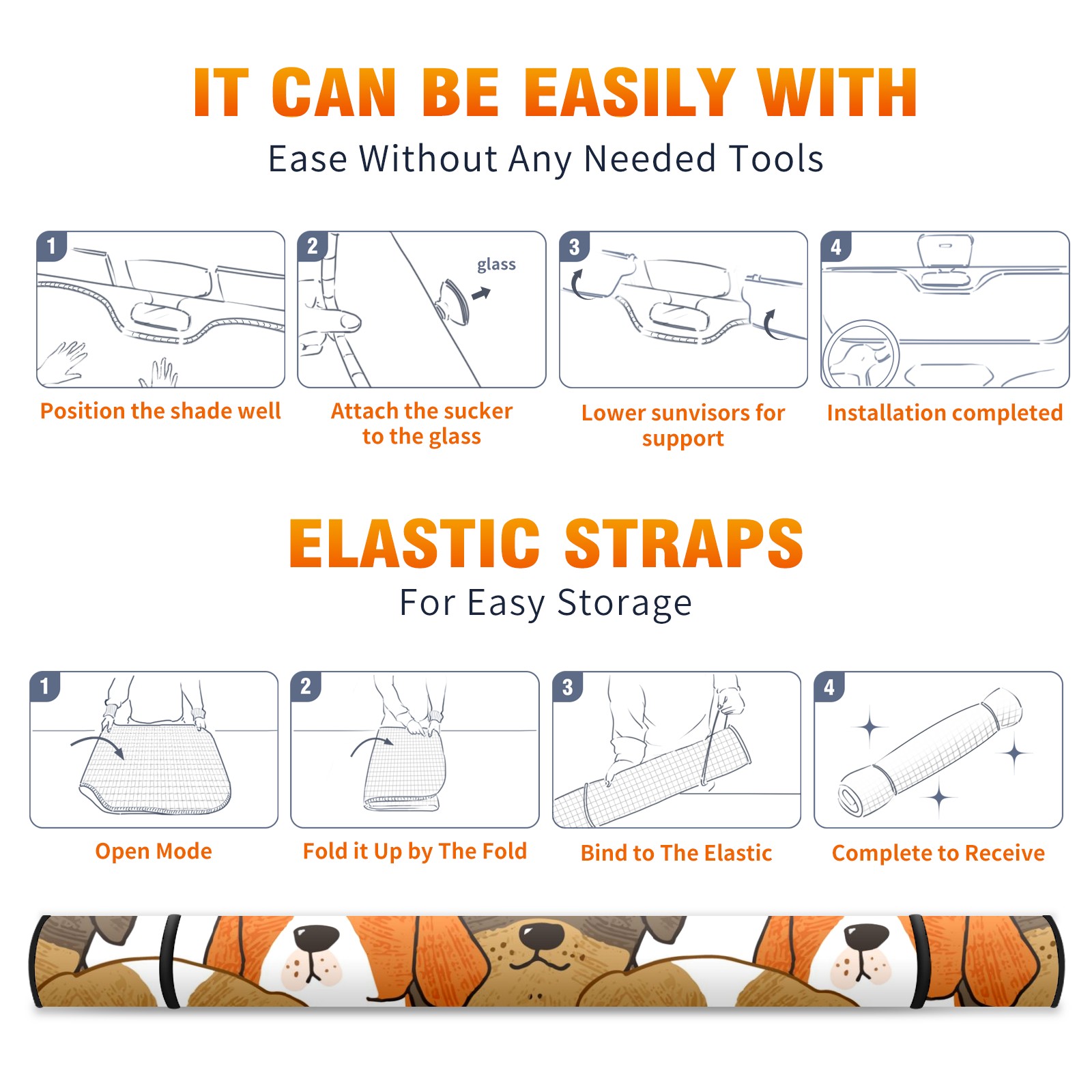 IT CAN BE EASILY WITH
Ease Without Any Needed Tools

1
Position the shade well

2
glass
Attach the sucker to the glass

3
Lower sunvisors for support

4
Installation completed

ELASTIC STRAPS
For Easy Storage

1
Open Mode

2
Fold it Up by The Fold

3
Bind to The Elastic

4
Complete to Receive