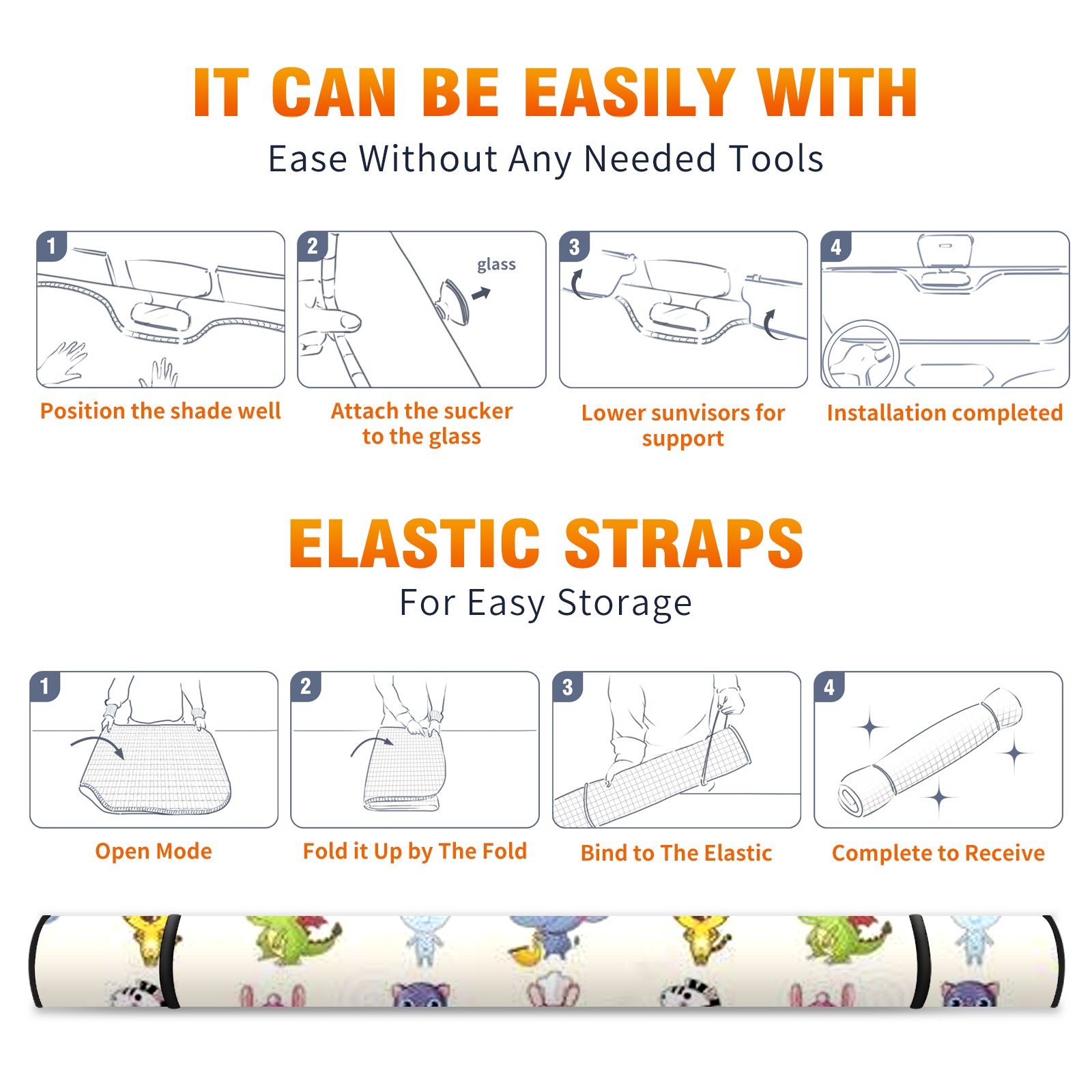 IT CAN BE EASILY WITH

Ease Without Any Needed Tools

1

Position the shade well

2

glass

Attach the sucker to the glass

3

Lower sunvisors for support

4

Installation completed

ELASTIC STRAPS

For Easy Storage

1

Open Mode

2

Fold it Up by The Fold

3

Bind to The Elastic

4

Complete to Receive