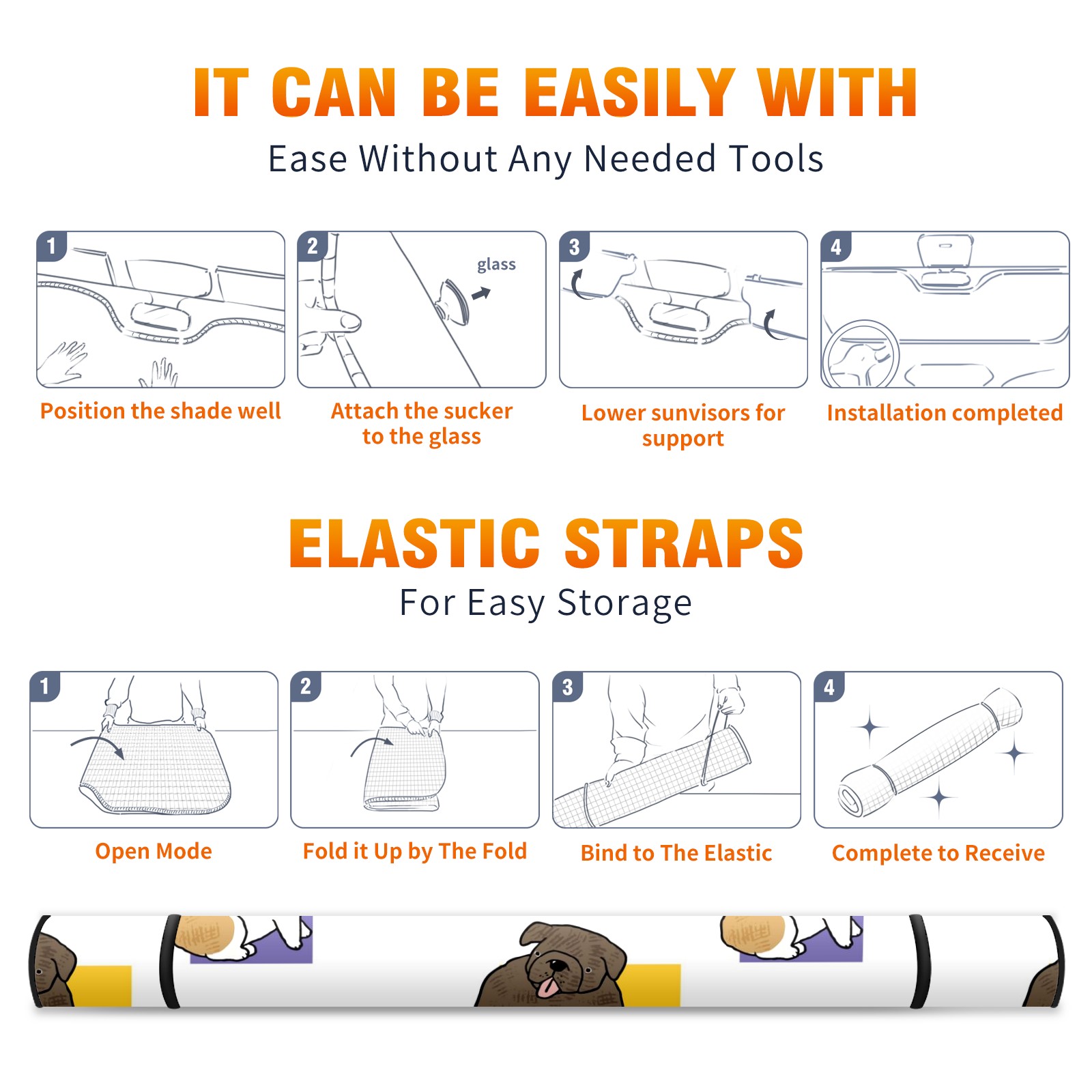 IT CAN BE EASILY WITH

Ease Without Any Needed Tools

1

Position the shade well

2

glass

Attach the sucker to the glass

3

Lower sunvisors for support

4

Installation completed

ELASTIC STRAPS

For Easy Storage

1

Open Mode

2

Fold it Up by The Fold

3

Bind to The Elastic

4

Complete to Receive