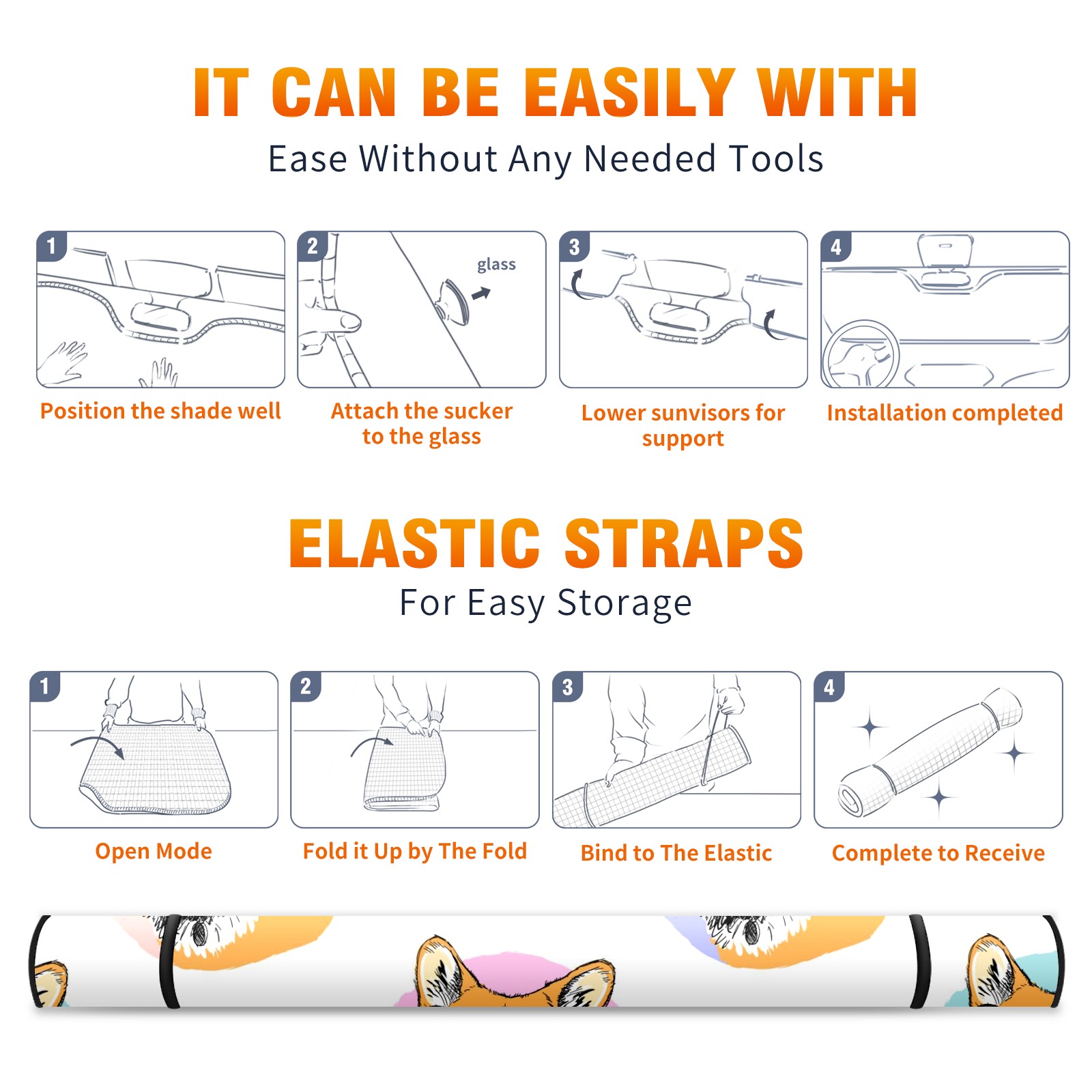 IT CAN BE EASILY WITH

Ease Without Any Needed Tools

1

Position the shade well

2

glass

Attach the sucker to the glass

3

Lower sunvisors for support

4

Installation completed

ELASTIC STRAPS

For Easy Storage

1

Open Mode

2

Fold it Up by The Fold

3

Bind to The Elastic

4

Complete to Receive