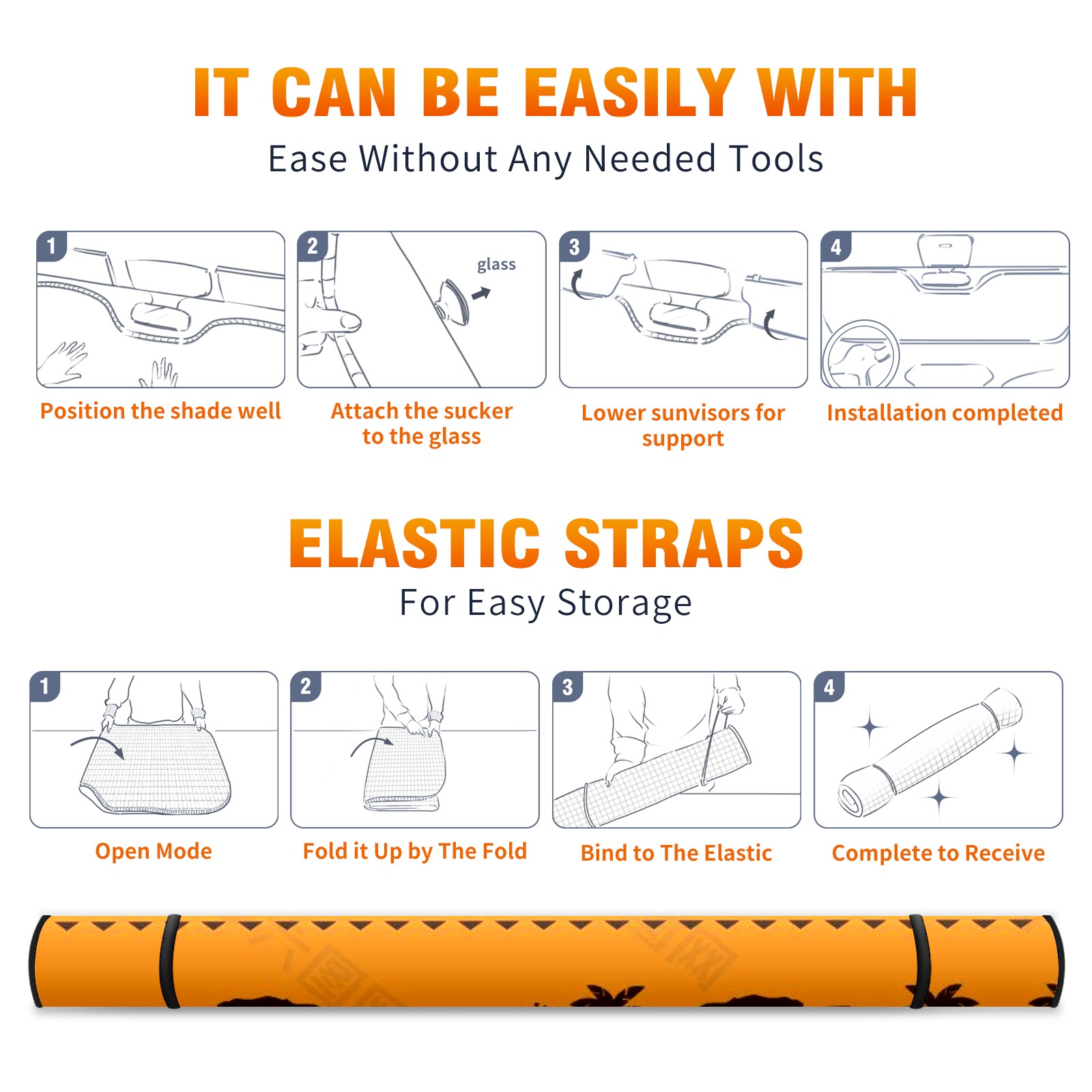 IT CAN BE EASILY WITH
Ease Without Any Needed Tools

1
Position the shade well

2
glass
Attach the sucker to the glass

3
Lower sunvisors for support

4
Installation completed

ELASTIC STRAPS
For Easy Storage

1
Open Mode

2
Fold it Up by The Fold

3
Bind to The Elastic

4
Complete to Receive