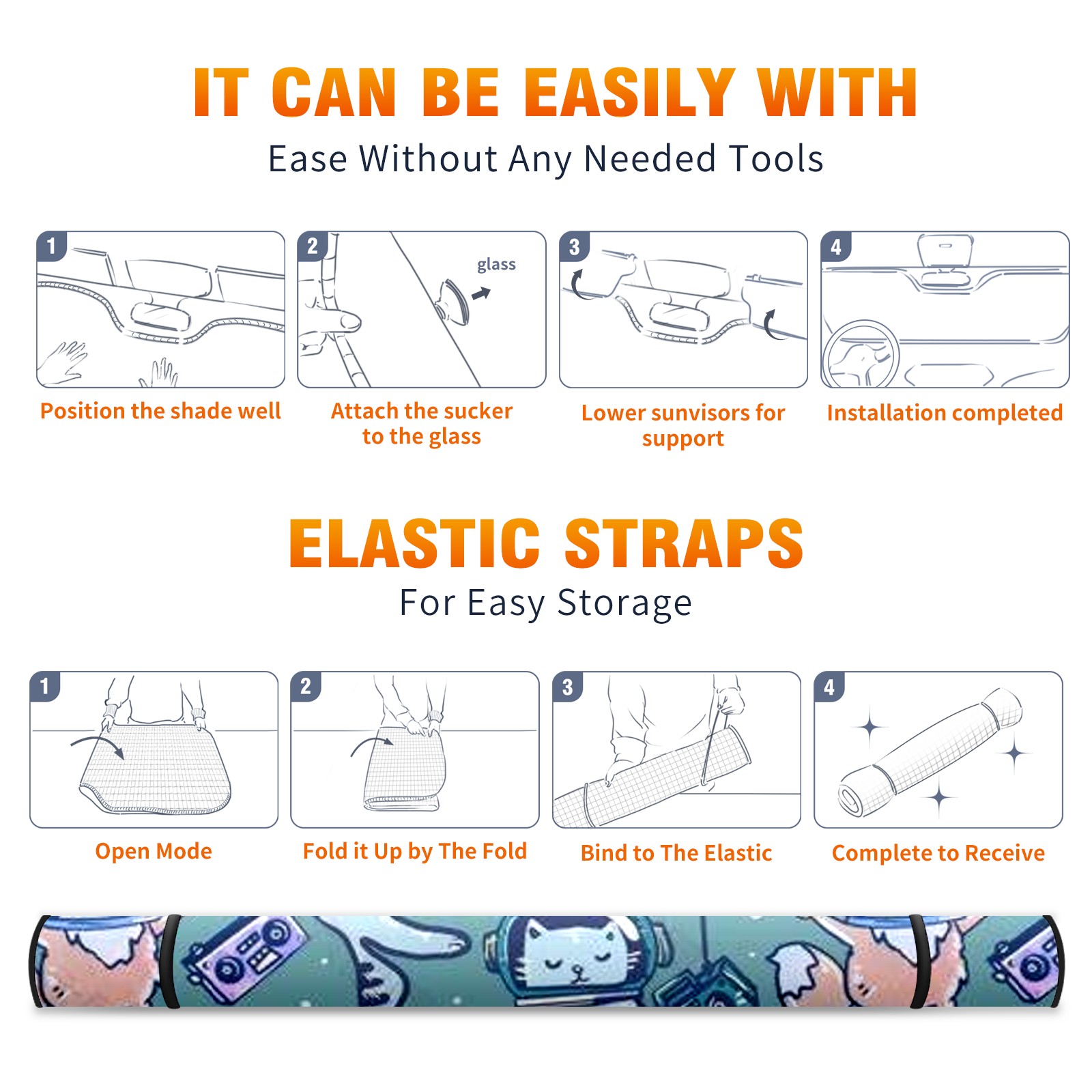 IT CAN BE EASILY WITH
Ease Without Any Needed Tools

1
Position the shade well

2
glass
Attach the sucker to the glass

3
Lower sunvisors for support

4
Installation completed

ELASTIC STRAPS
For Easy Storage

1
Open Mode

2
Fold it Up by The Fold

3
Bind to The Elastic

4
Complete to Receive