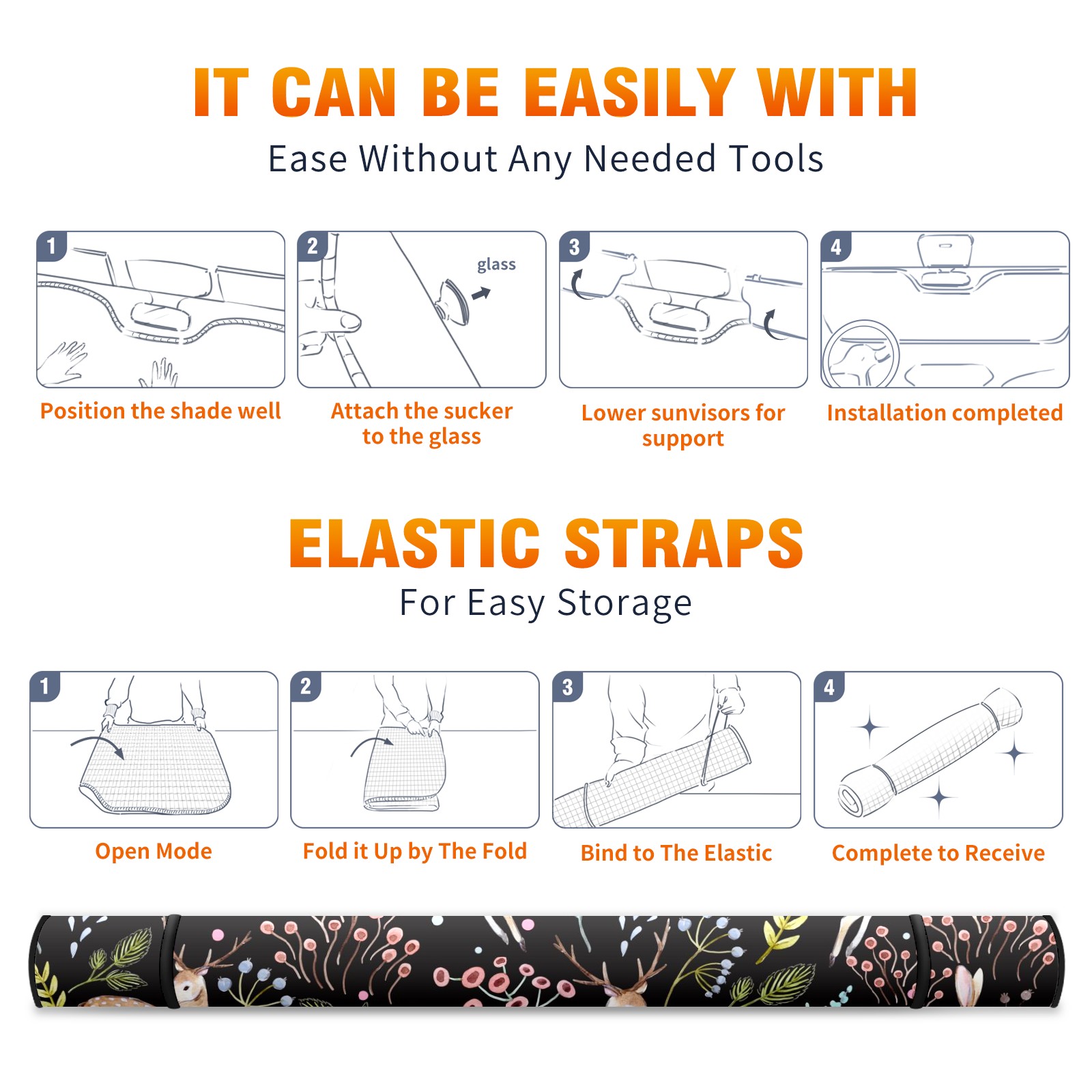 IT CAN BE EASILY WITH
Ease Without Any Needed Tools

1
Position the shade well

2
glass
Attach the sucker to the glass

3
Lower sunvisors for support

4
Installation completed

ELASTIC STRAPS
For Easy Storage

1
Open Mode

2
Fold it Up by The Fold

3
Bind to The Elastic

4
Complete to Receive