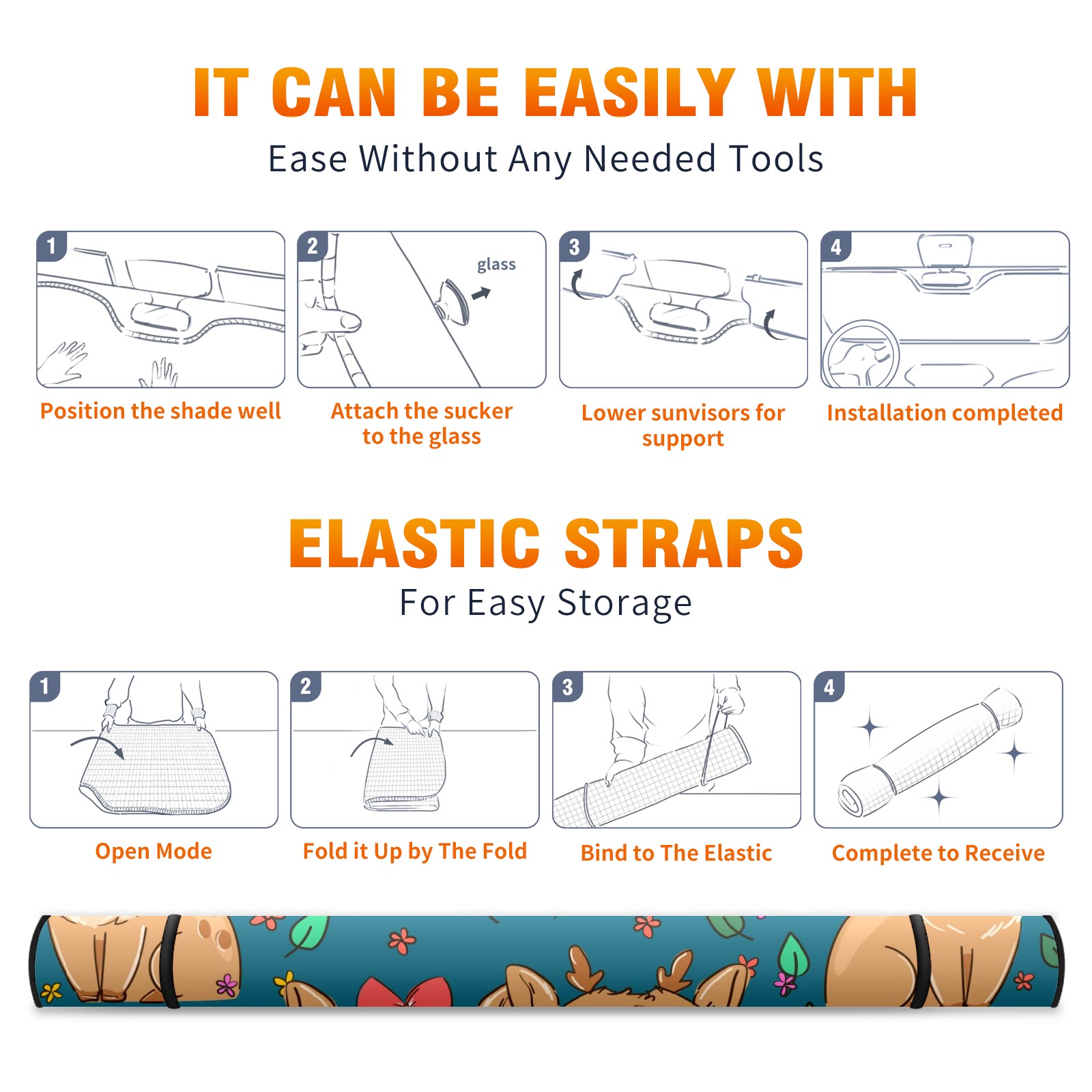 IT CAN BE EASILY WITH
Ease Without Any Needed Tools

1
Position the shade well

2
glass
Attach the sucker to the glass

3
Lower sunvisors for support

4
Installation completed

ELASTIC STRAPS
For Easy Storage

1
Open Mode

2
Fold it Up by The Fold

3
Bind to The Elastic

4
Complete to Receive