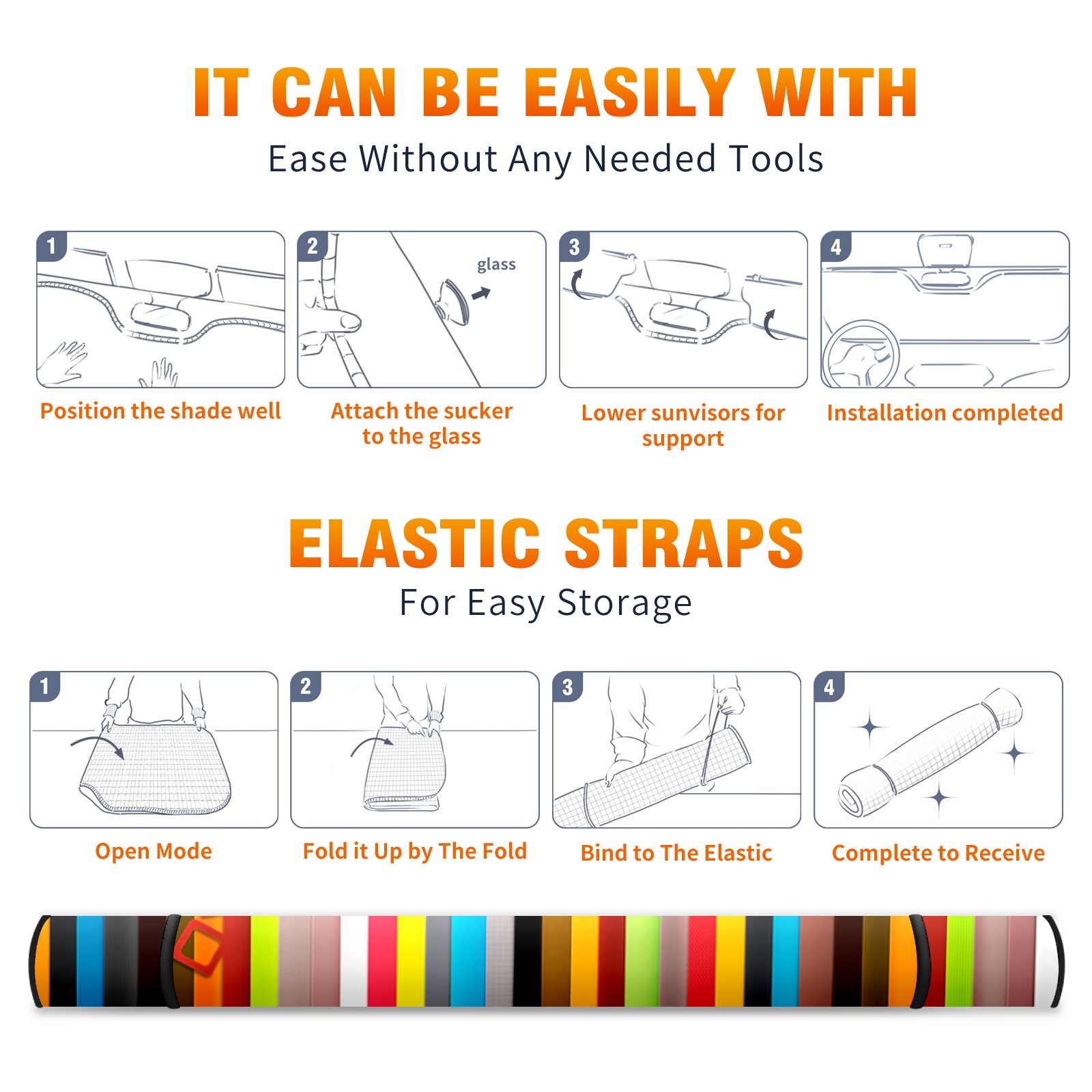 IT CAN BE EASILY WITH

Ease Without Any Needed Tools

1

Position the shade well

2

glass

Attach the sucker to the glass

3

Lower sunvisors for support

4

Installation completed

ELASTIC STRAPS

For Easy Storage

1

Open Mode

2

Fold it Up by The Fold

3

Bind to The Elastic

4

Complete to Receive