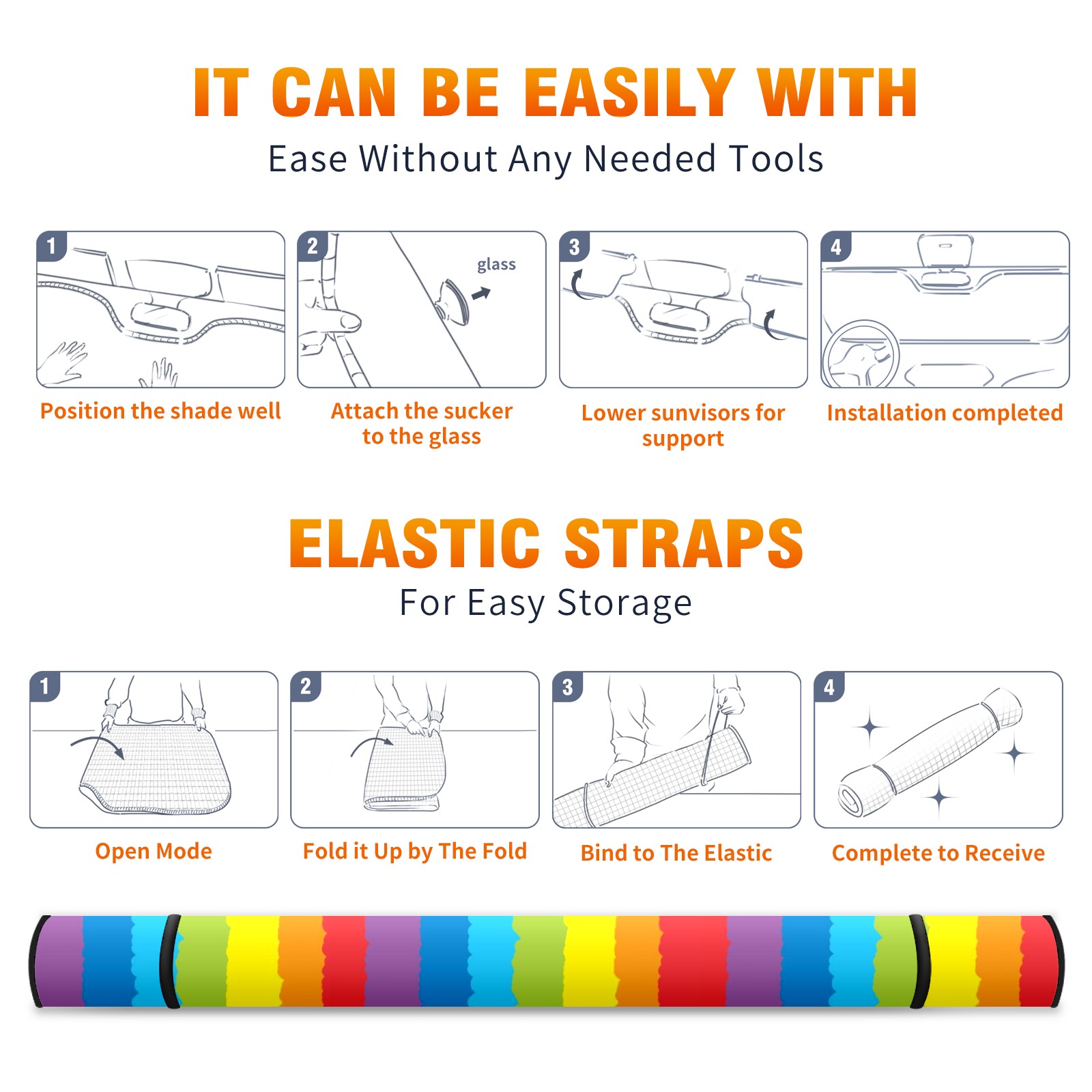 IT CAN BE EASILY WITH

Ease Without Any Needed Tools

1

Position the shade well

2

glass

Attach the sucker to the glass

3

Lower sunvisors for support

4

Installation completed

ELASTIC STRAPS

For Easy Storage

1

Open Mode

2

Fold it Up by The Fold

3

Bind to The Elastic

4

Complete to Receive