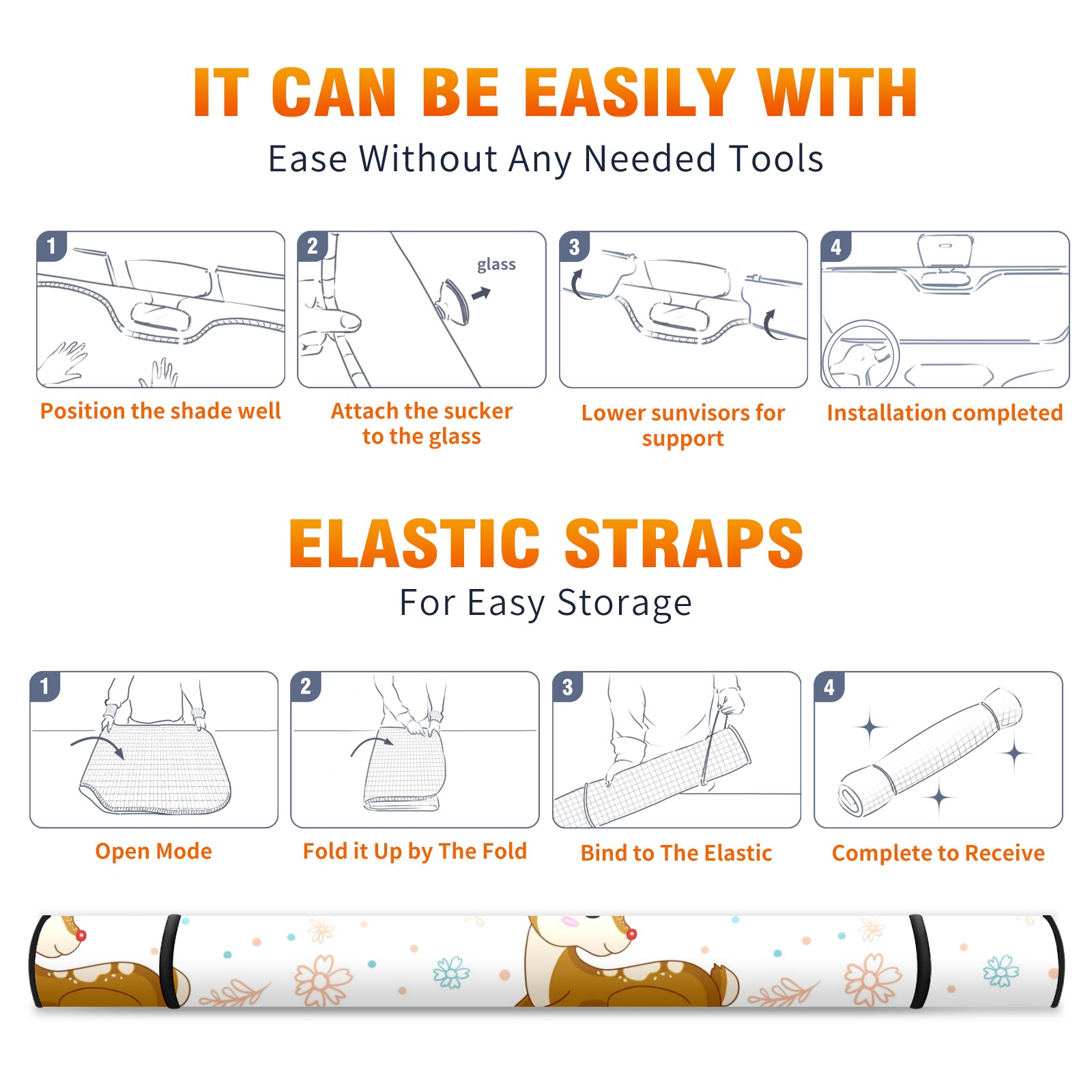 IT CAN BE EASILY WITH
Ease Without Any Needed Tools

1
Position the shade well

2
glass
Attach the sucker to the glass

3
Lower sunvisors for support

4
Installation completed

ELASTIC STRAPS
For Easy Storage

1
Open Mode

2
Fold it Up by The Fold

3
Bind to The Elastic

4
Complete to Receive