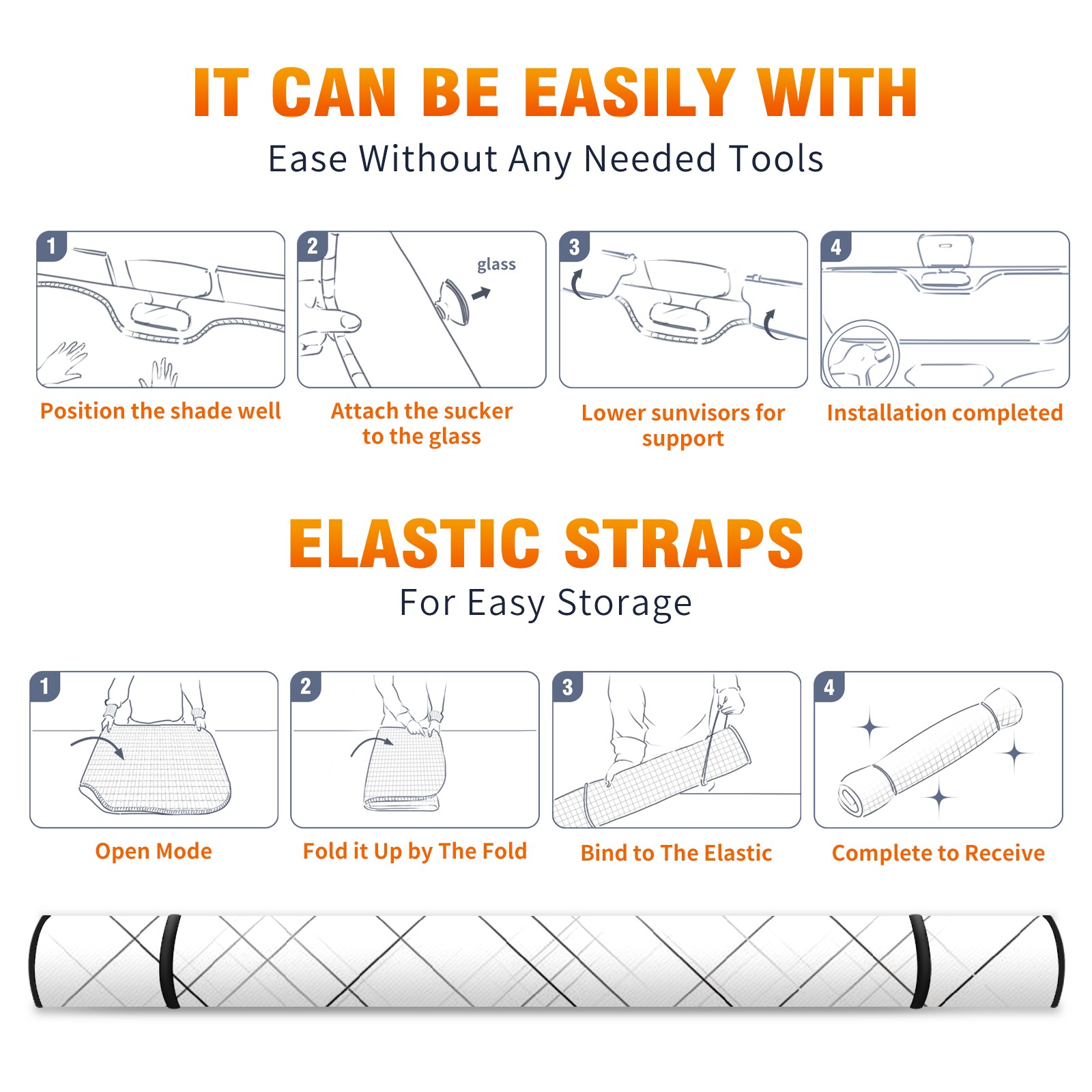 IT CAN BE EASILY WITH
Ease Without Any Needed Tools

1
Position the shade well

2
glass
Attach the sucker to the glass

3
Lower sunvisors for support

4
Installation completed

ELASTIC STRAPS
For Easy Storage

1
Open Mode

2
Fold it Up by The Fold

3
Bind to The Elastic

4
Complete to Receive