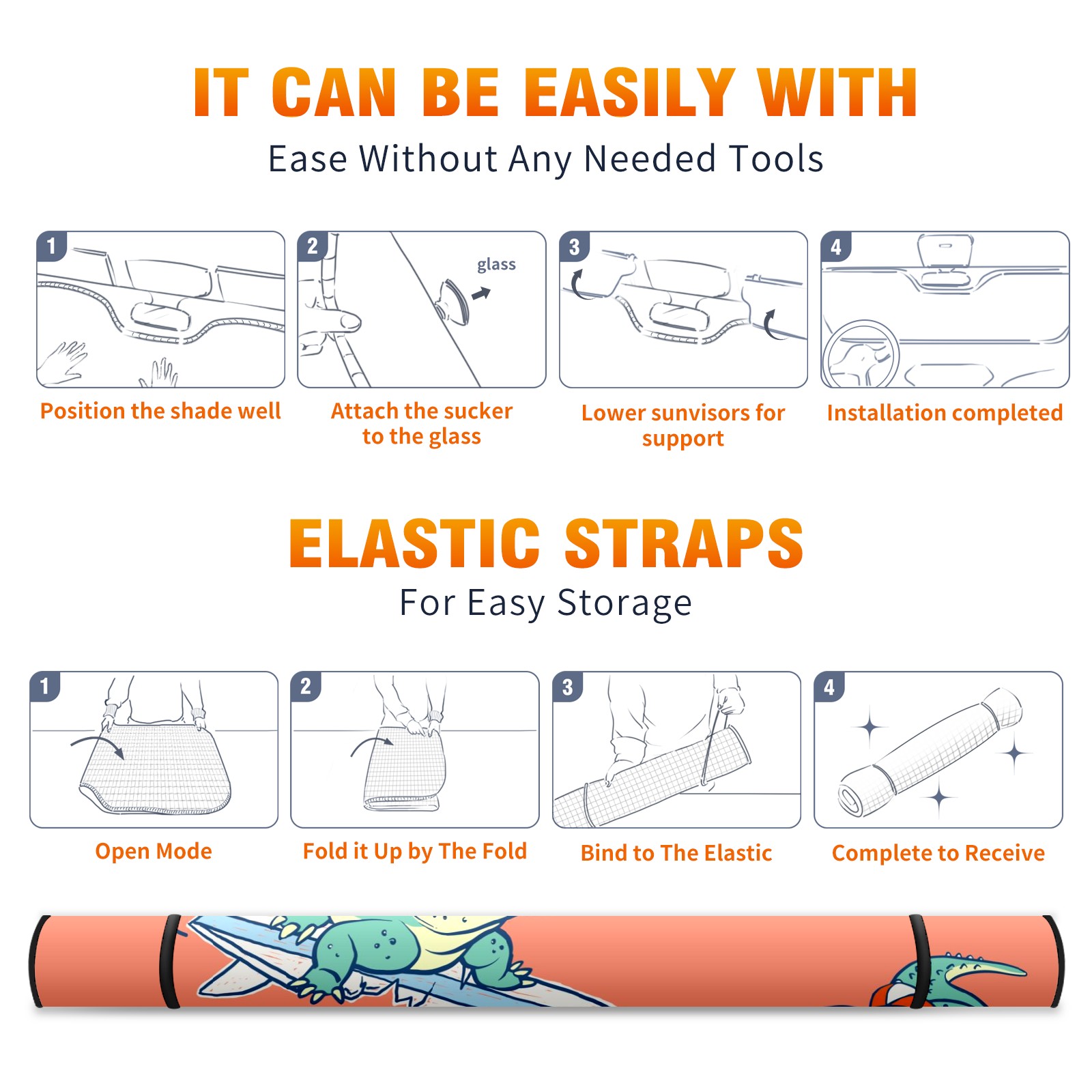 IT CAN BE EASILY WITH
Ease Without Any Needed Tools

1
Position the shade well

2
glass
Attach the sucker to the glass

3
Lower sunvisors for support

4
Installation completed

ELASTIC STRAPS
For Easy Storage

1
Open Mode

2
Fold it Up by The Fold

3
Bind to The Elastic

4
Complete to Receive