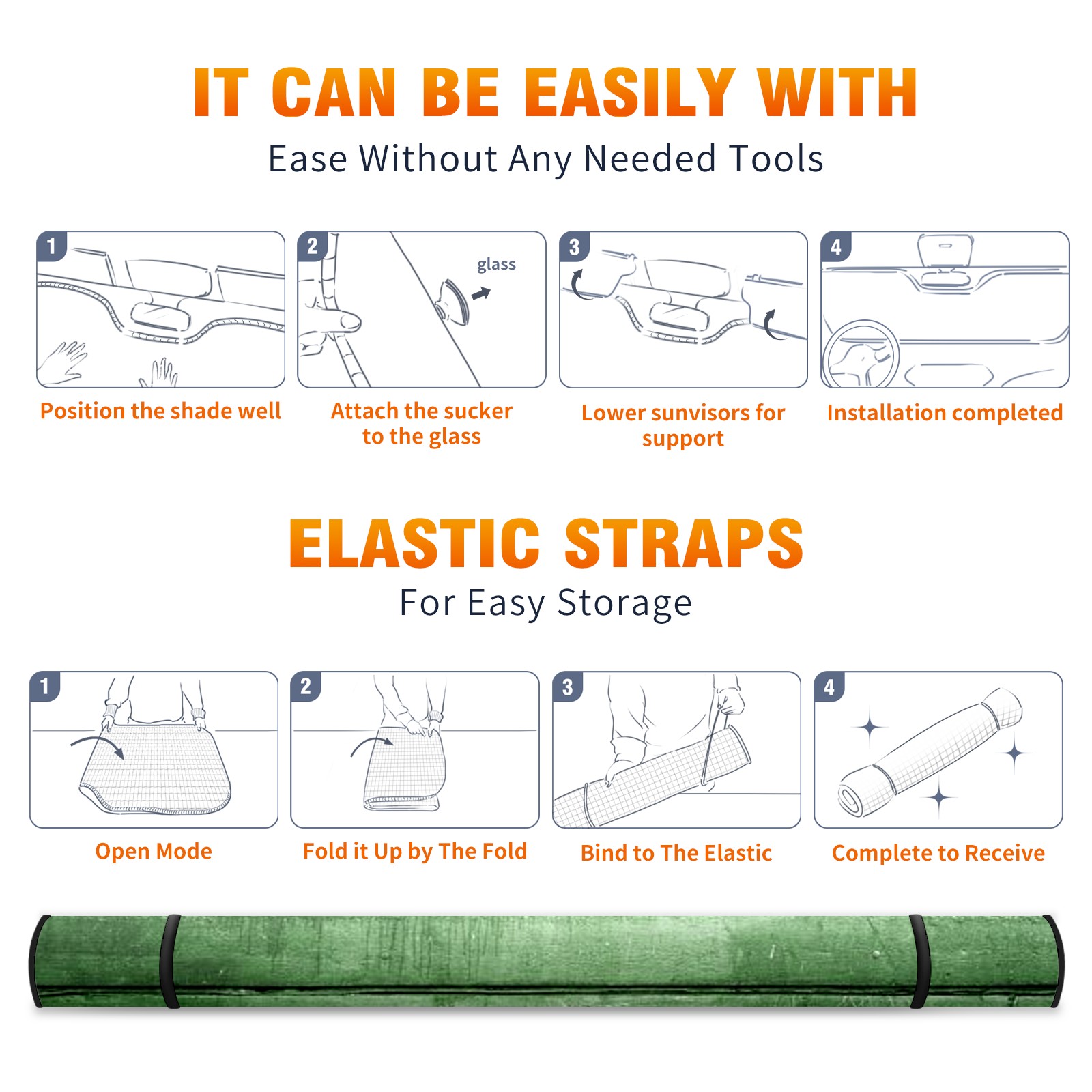 IT CAN BE EASILY WITH

Ease Without Any Needed Tools

1

Position the shade well

2

glass

Attach the sucker to the glass

3

Lower sunvisors for support

4

Installation completed

ELASTIC STRAPS

For Easy Storage

1

Open Mode

2

Fold it Up by The Fold

3

Bind to The Elastic

4

Complete to Receive