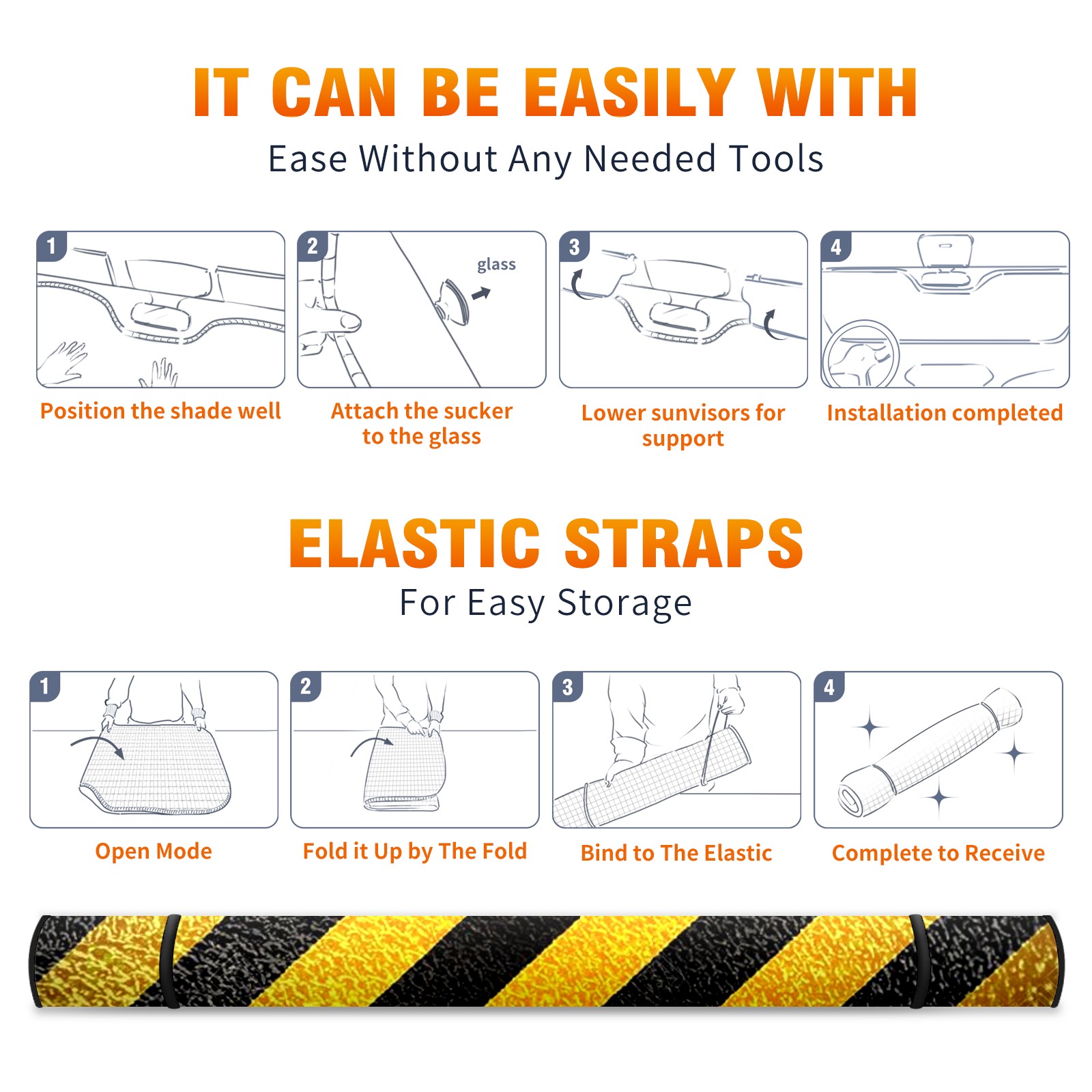 IT CAN BE EASILY WITH
Ease Without Any Needed Tools

1
Position the shade well

2
glass
Attach the sucker to the glass

3
Lower sunvisors for support

4
Installation completed

ELASTIC STRAPS
For Easy Storage

1
Open Mode

2
Fold it Up by The Fold

3
Bind to The Elastic

4
Complete to Receive