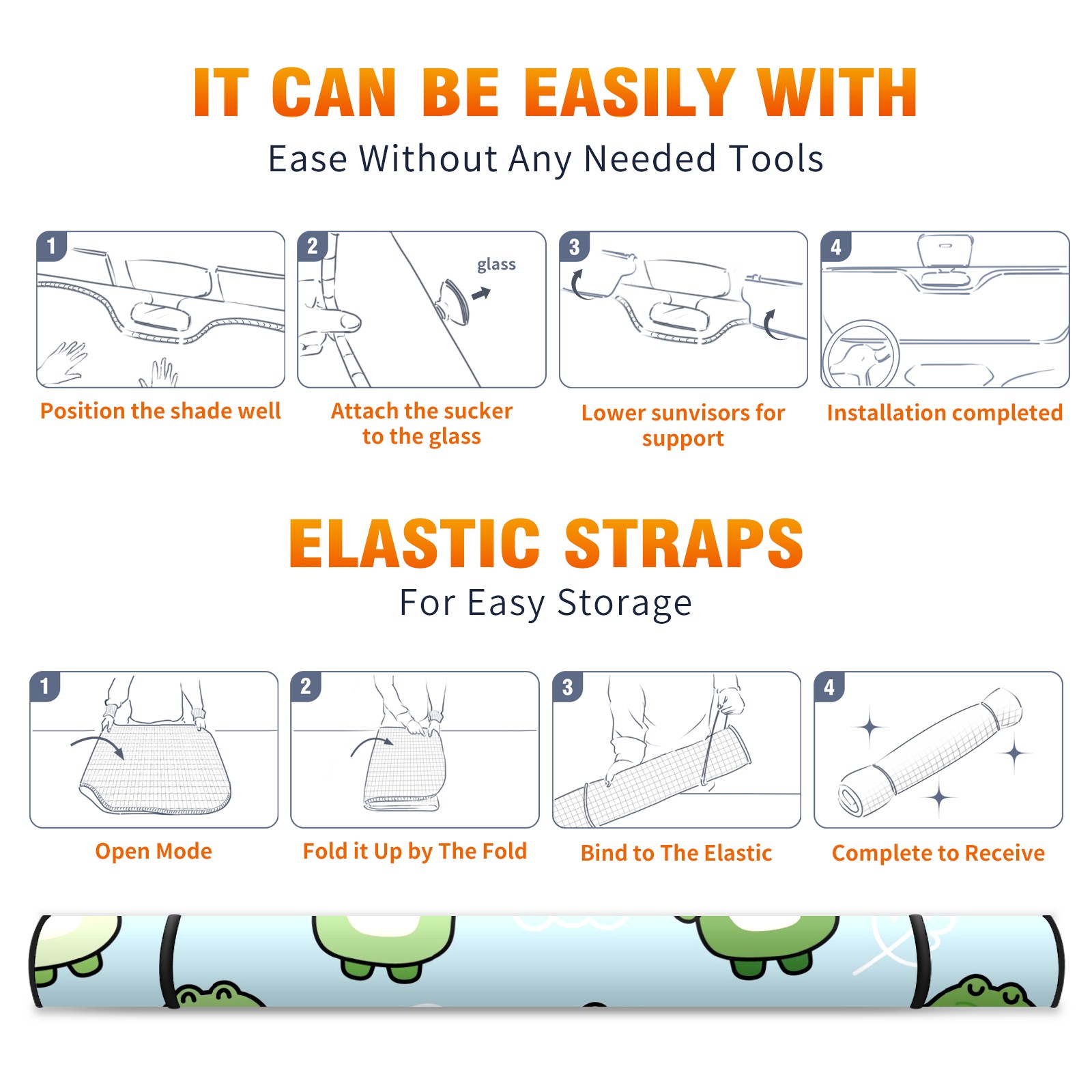 IT CAN BE EASILY WITH
Ease Without Any Needed Tools

1
Position the shade well

2
glass
Attach the sucker to the glass

3
Lower sunvisors for support

4
Installation completed

ELASTIC STRAPS
For Easy Storage

1
Open Mode

2
Fold it Up by The Fold

3
Bind to The Elastic

4
Complete to Receive