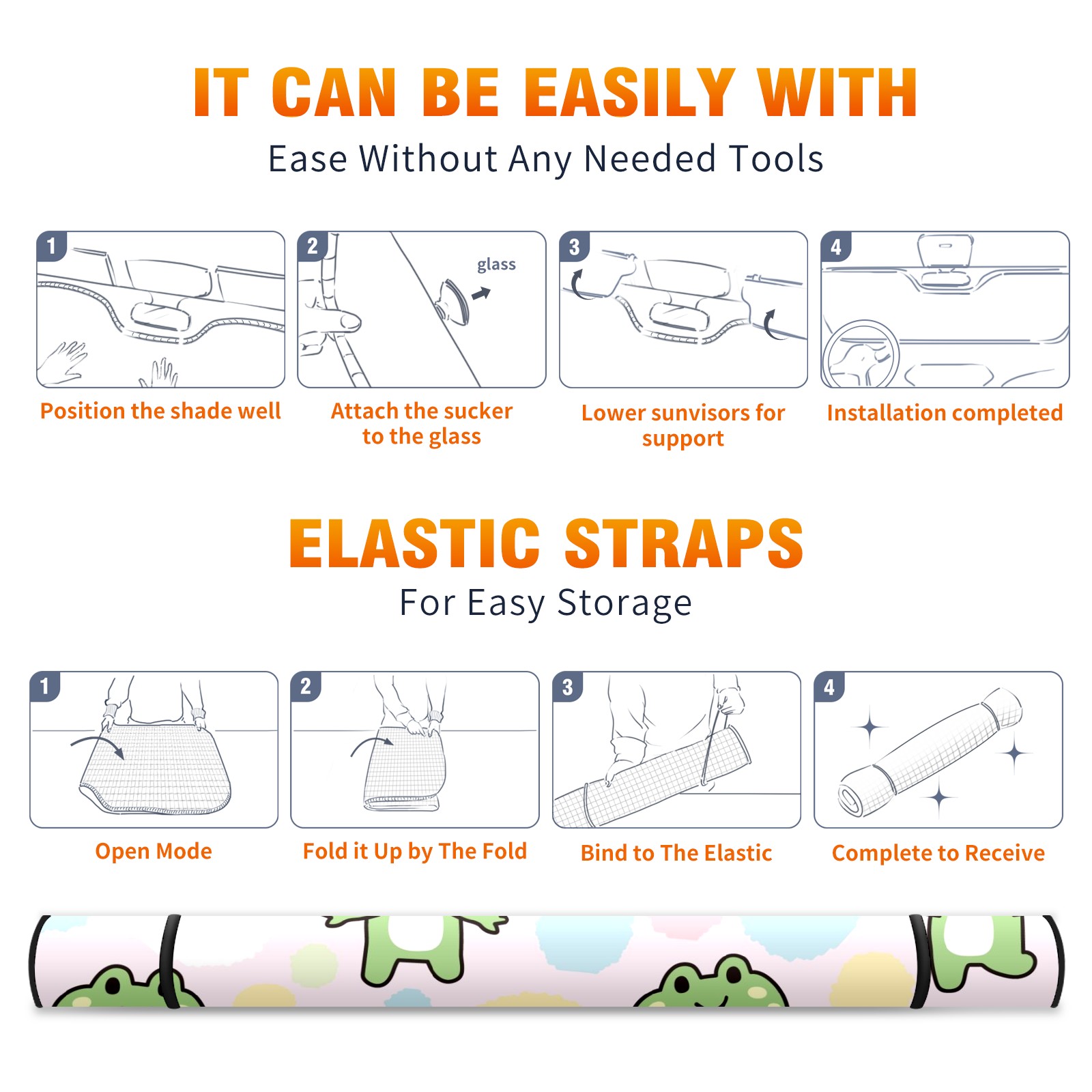 IT CAN BE EASILY WITH

Ease Without Any Needed Tools

1

Position the shade well

2

glass

Attach the sucker to the glass

3

Lower sunvisors for support

4

Installation completed

ELASTIC STRAPS

For Easy Storage

1

Open Mode

2

Fold it Up by The Fold

3

Bind to The Elastic

4

Complete to Receive