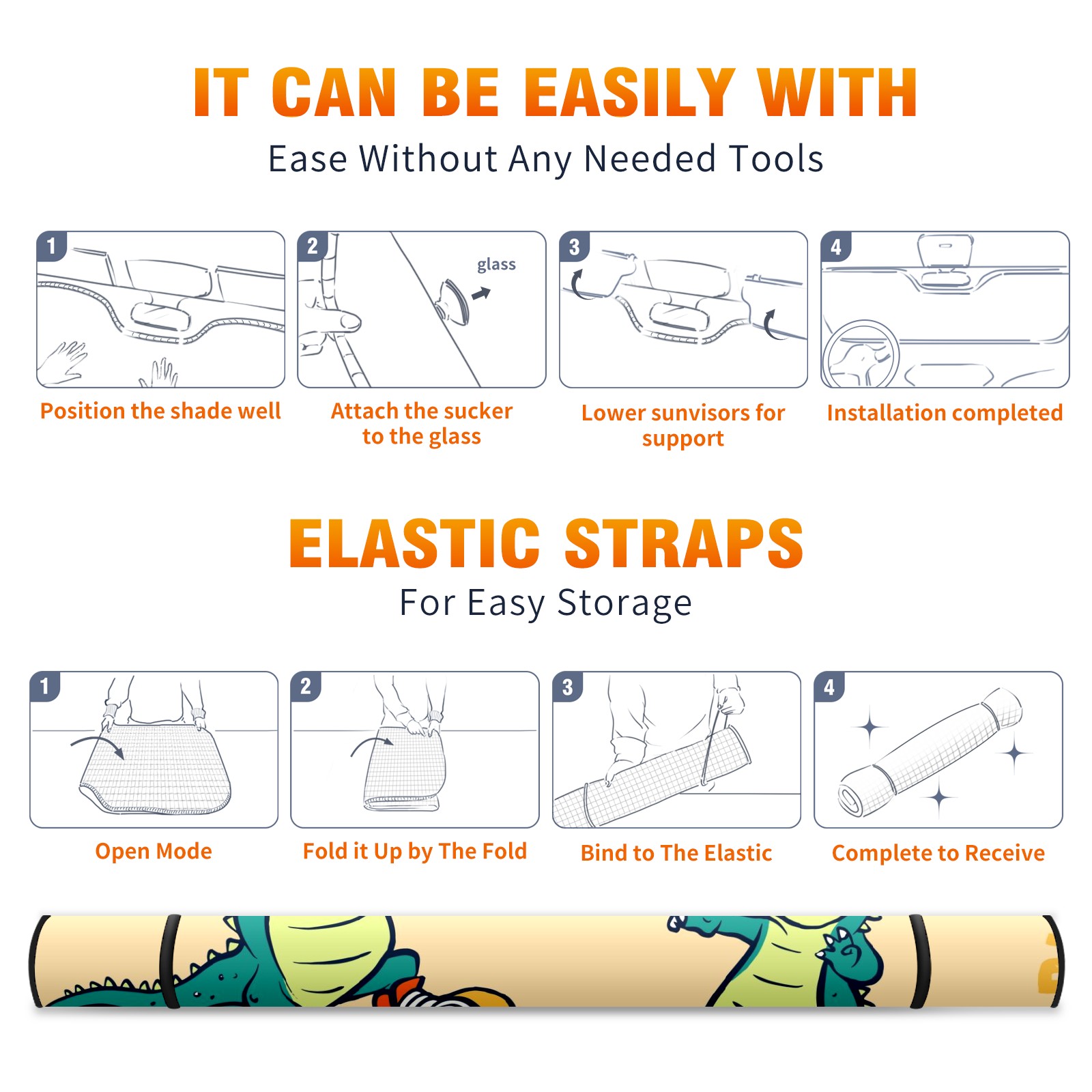 IT CAN BE EASILY WITH

Ease Without Any Needed Tools

1

Position the shade well

2

glass

Attach the sucker to the glass

3

Lower sunvisors for support

4

Installation completed

ELASTIC STRAPS

For Easy Storage

1

Open Mode

2

Fold it Up by The Fold

3

Bind to The Elastic

4

Complete to Receive