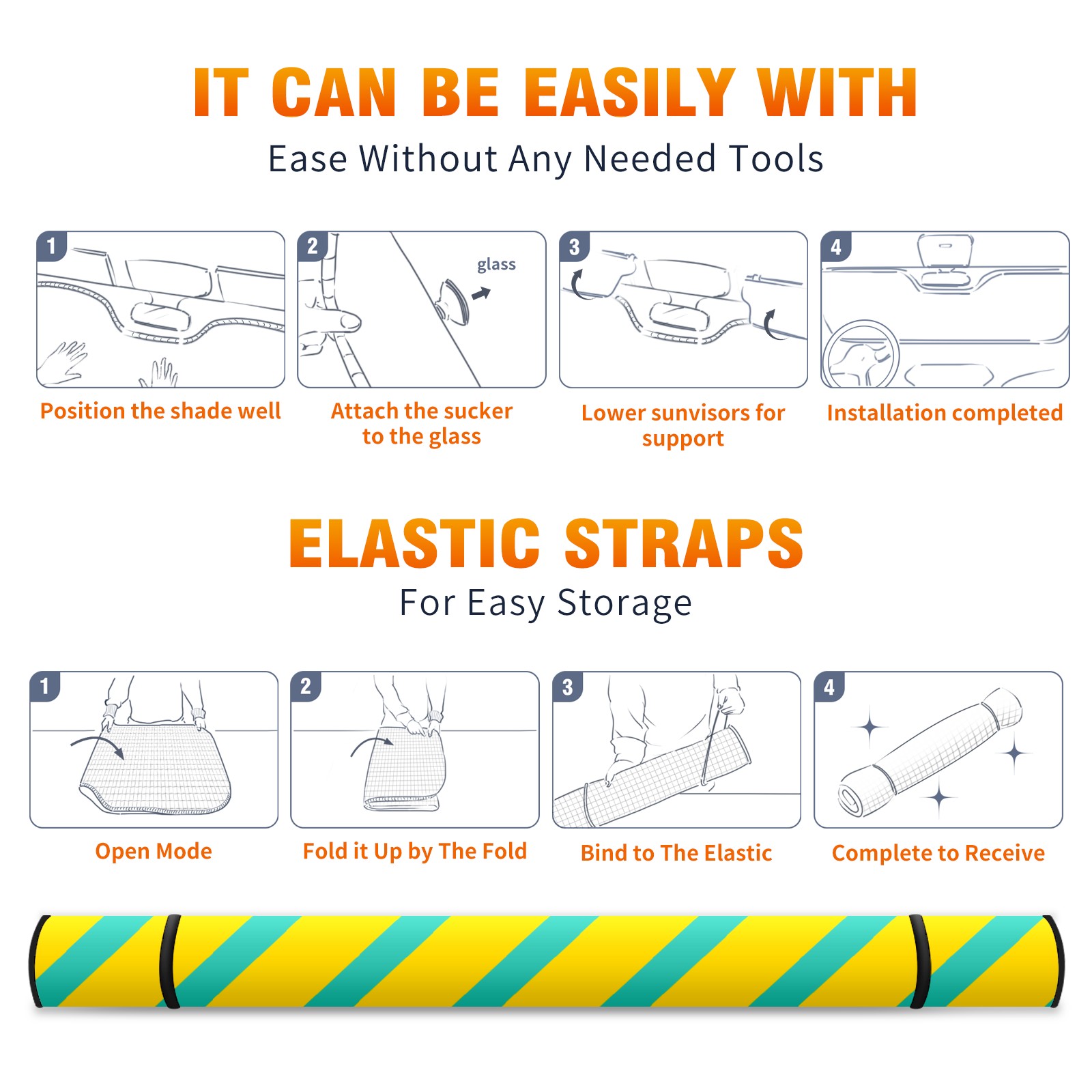 IT CAN BE EASILY WITH

Ease Without Any Needed Tools

1

Position the shade well

2

glass

Attach the sucker to the glass

3

Lower sunvisors for support

4

Installation completed

ELASTIC STRAPS

For Easy Storage

1

Open Mode

2

Fold it Up by The Fold

3

Bind to The Elastic

4

Complete to Receive