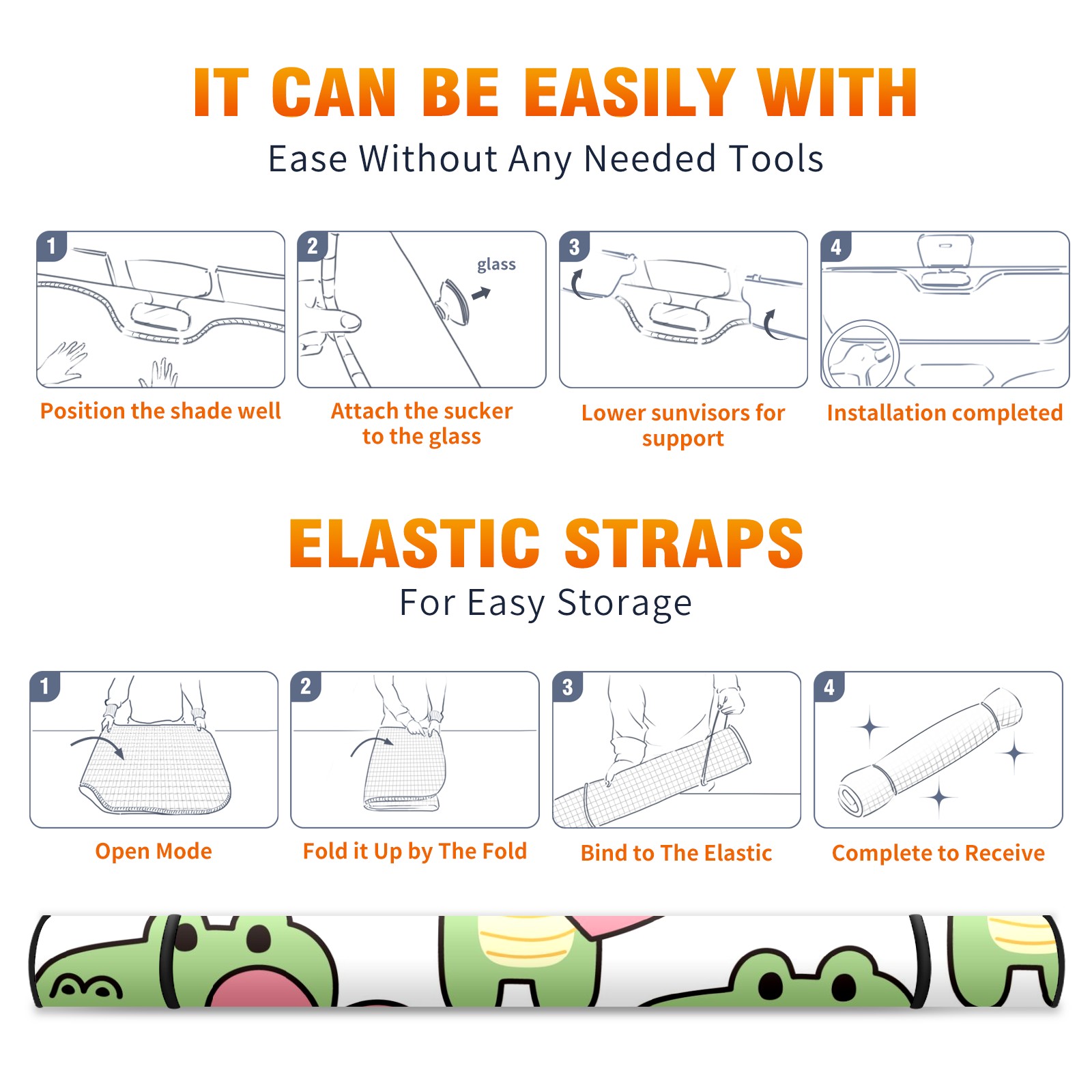 IT CAN BE EASILY WITH

Ease Without Any Needed Tools

1

Position the shade well

2

glass

Attach the sucker to the glass

3

Lower sunvisors for support

4

Installation completed

ELASTIC STRAPS

For Easy Storage

1

Open Mode

2

Fold it Up by The Fold

3

Bind to The Elastic

4

Complete to Receive