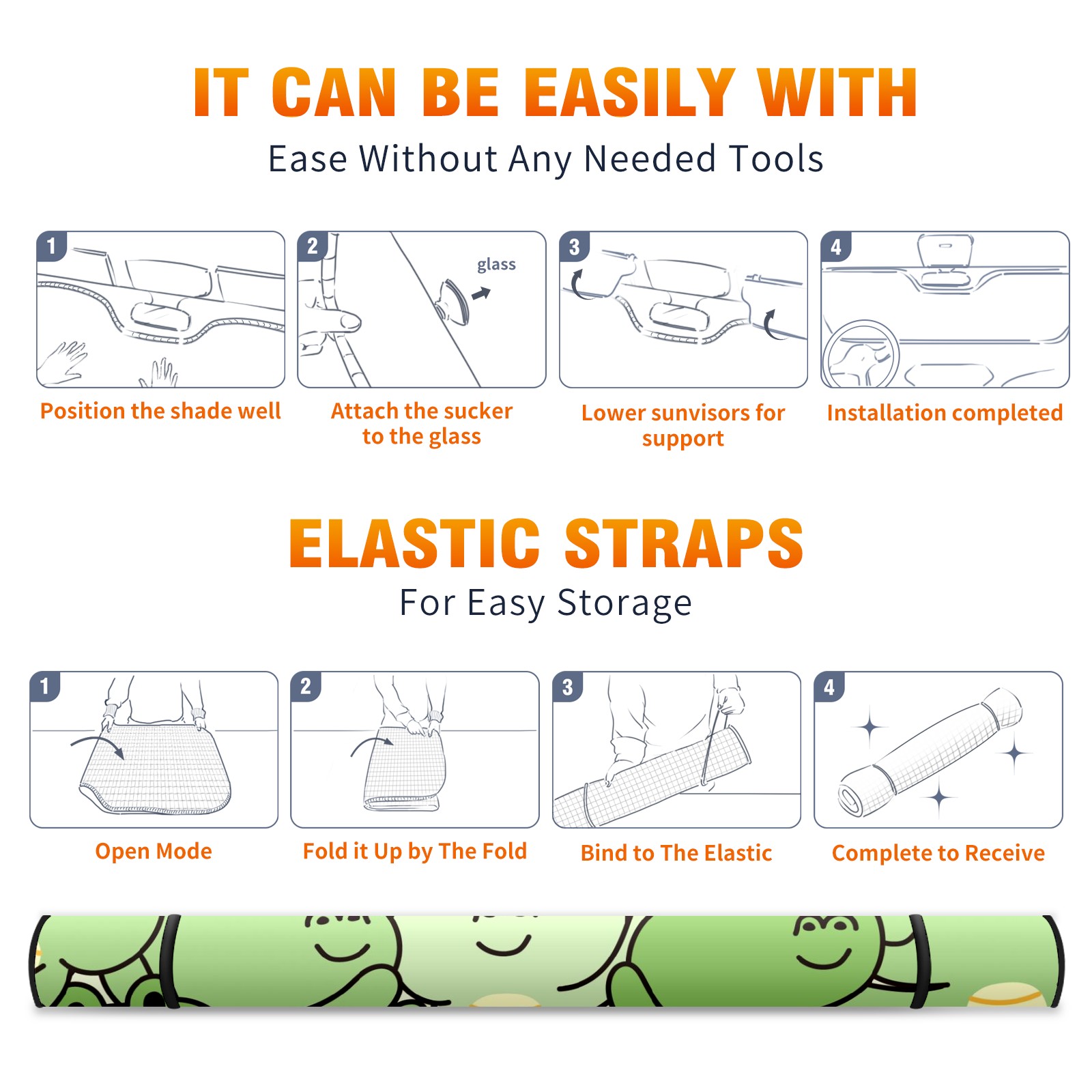 IT CAN BE EASILY WITH
Ease Without Any Needed Tools

1
Position the shade well

2
glass
Attach the sucker to the glass

3
Lower sunvisors for support

4
Installation completed

ELASTIC STRAPS
For Easy Storage

1
Open Mode

2
Fold it Up by The Fold

3
Bind to The Elastic

4
Complete to Receive