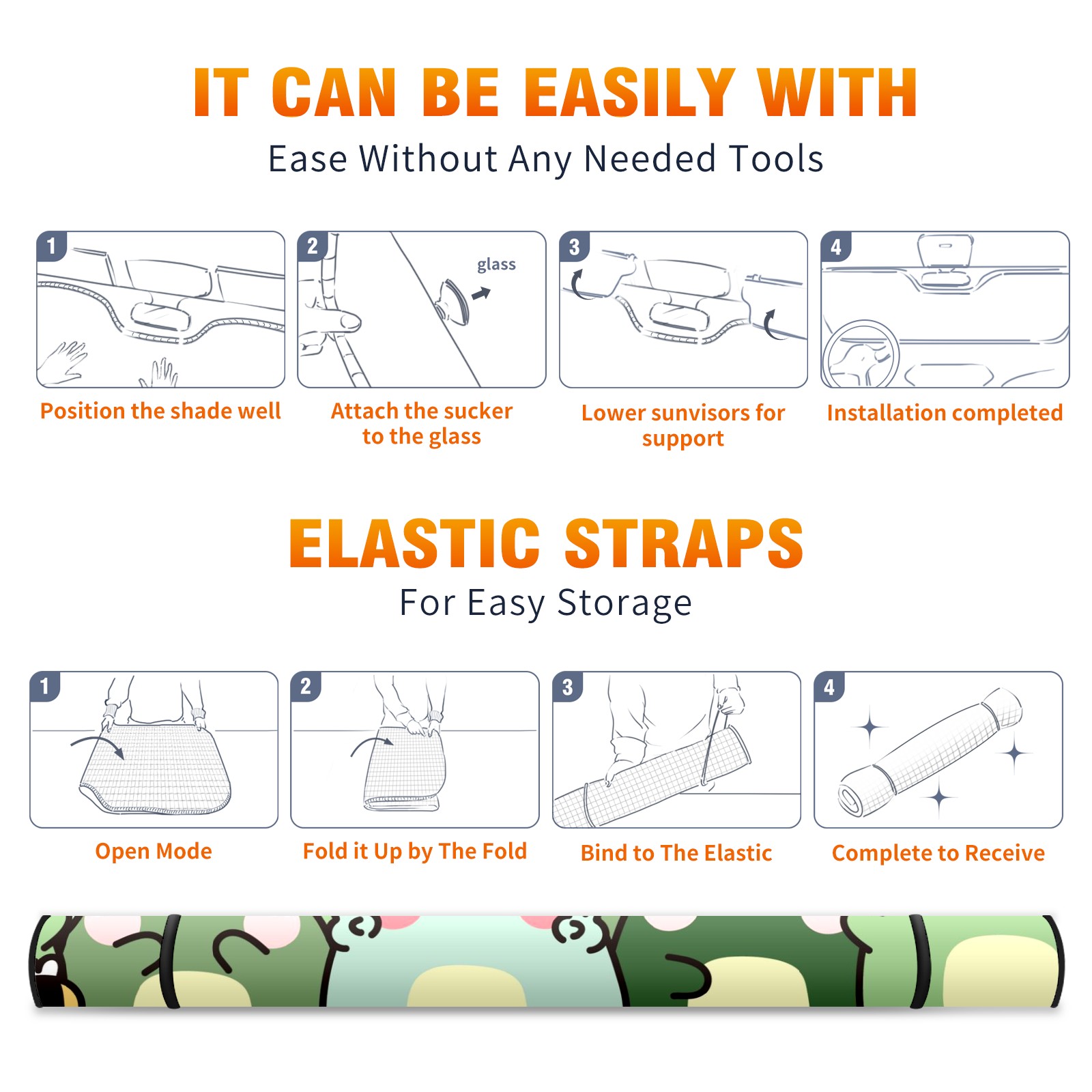 IT CAN BE EASILY WITH

Ease Without Any Needed Tools

1

Position the shade well

2

glass

Attach the sucker to the glass

3

Lower sunvisors for support

4

Installation completed

ELASTIC STRAPS

For Easy Storage

1

Open Mode

2

Fold it Up by The Fold

3

Bind to The Elastic

4

Complete to Receive