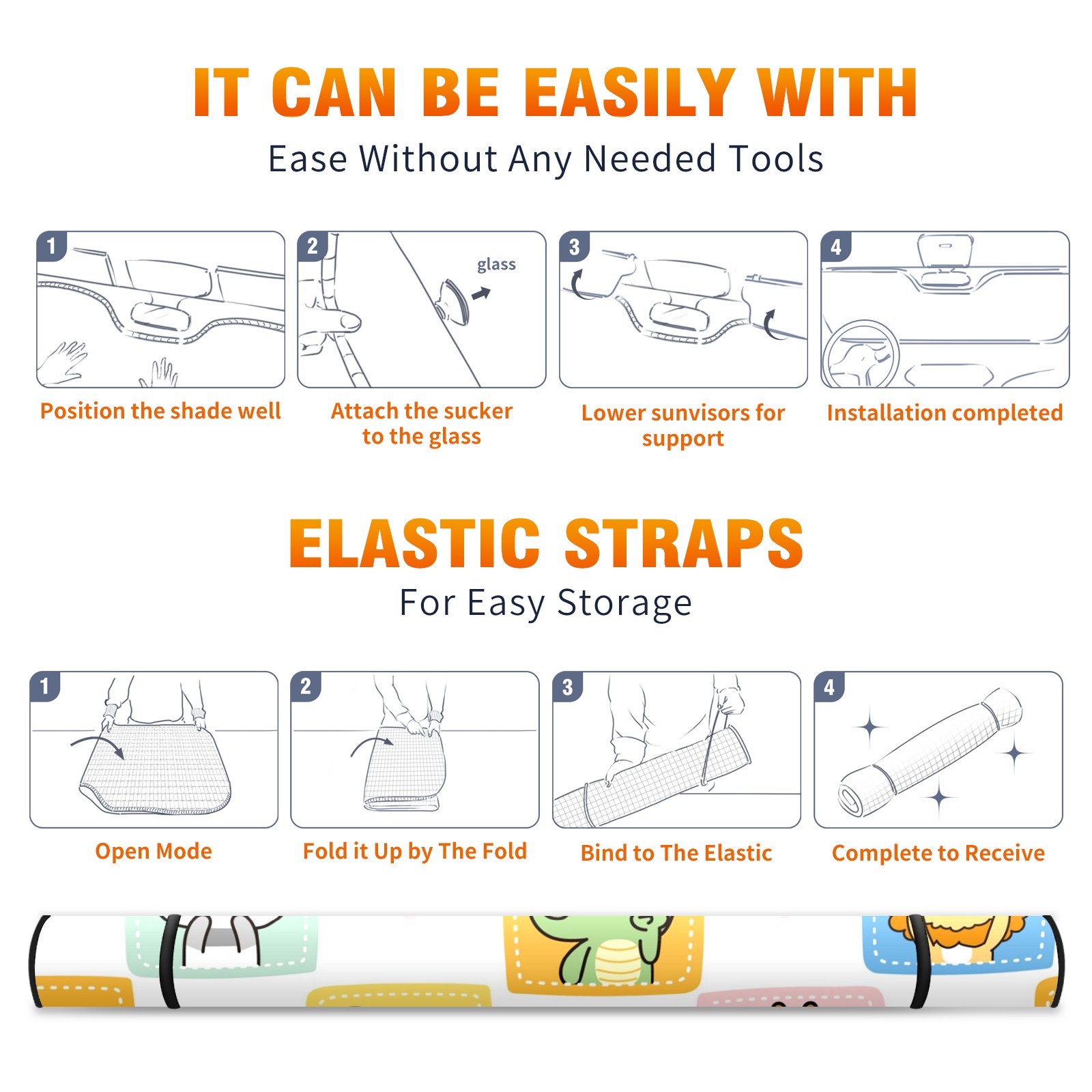 IT CAN BE EASILY WITH

Ease Without Any Needed Tools

1

Position the shade well

2

glass

Attach the sucker to the glass

3

Lower sunvisors for support

4

Installation completed

ELASTIC STRAPS

For Easy Storage

1

Open Mode

2

Fold it Up by The Fold

3

Bind to The Elastic

4

Complete to Receive