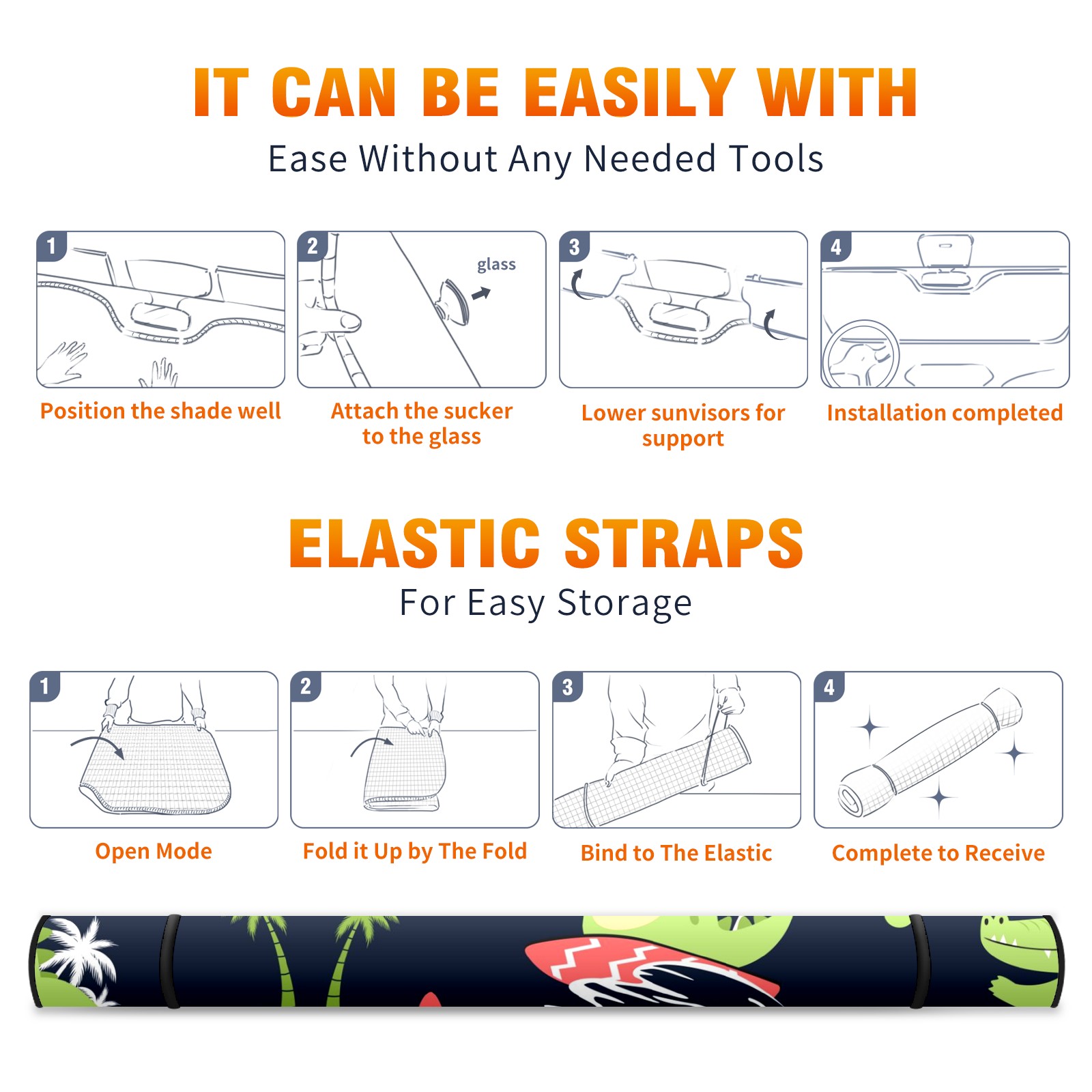 IT CAN BE EASILY WITH
Ease Without Any Needed Tools

1
Position the shade well

2
glass
Attach the sucker to the glass

3
Lower sunvisors for support

4
Installation completed

ELASTIC STRAPS
For Easy Storage

1
Open Mode

2
Fold it Up by The Fold

3
Bind to The Elastic

4
Complete to Receive