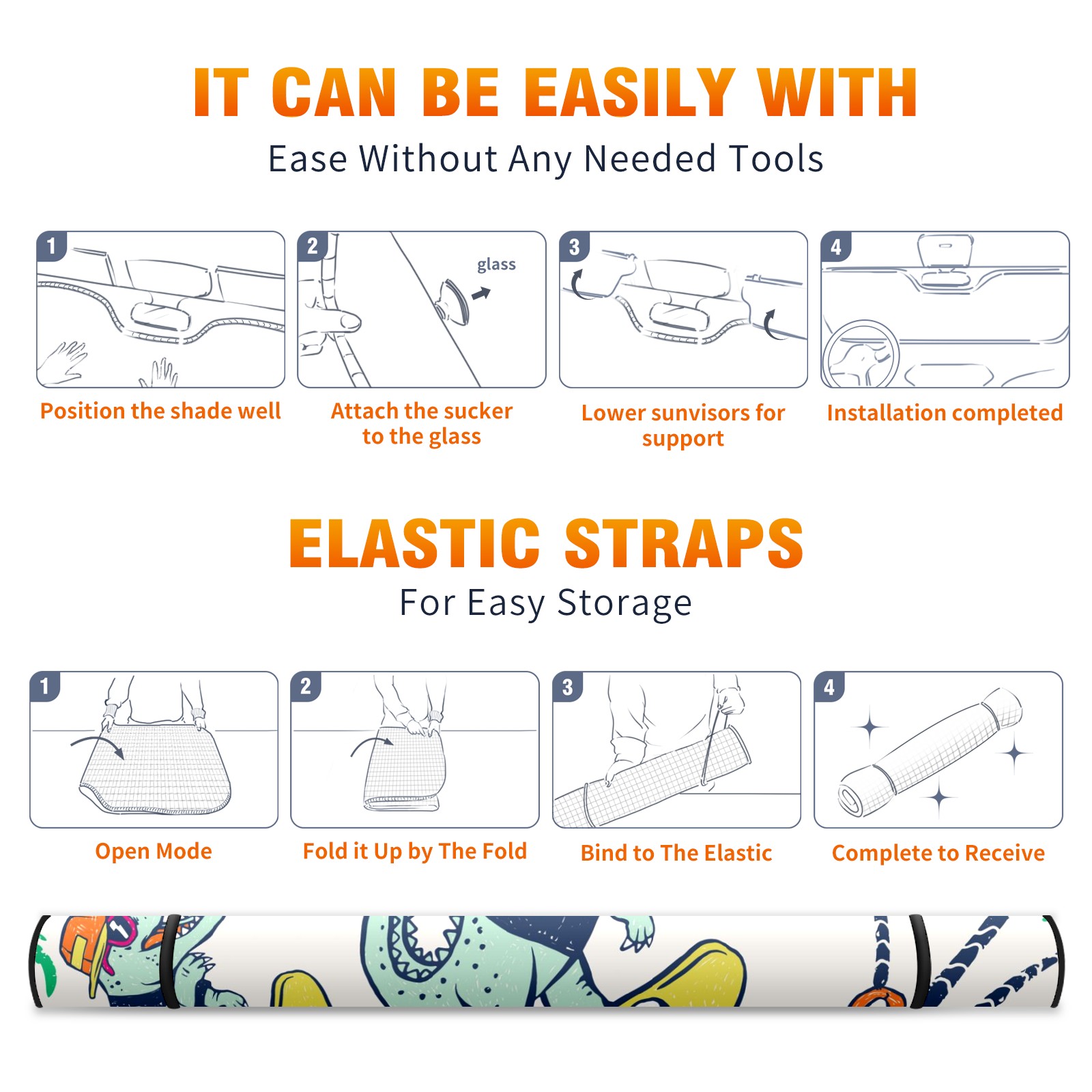 IT CAN BE EASILY WITH

Ease Without Any Needed Tools

1

Position the shade well

2

glass

Attach the sucker to the glass

3

Lower sunvisors for support

4

Installation completed

ELASTIC STRAPS

For Easy Storage

1

Open Mode

2

Fold it Up by The Fold

3

Bind to The Elastic

4

Complete to Receive