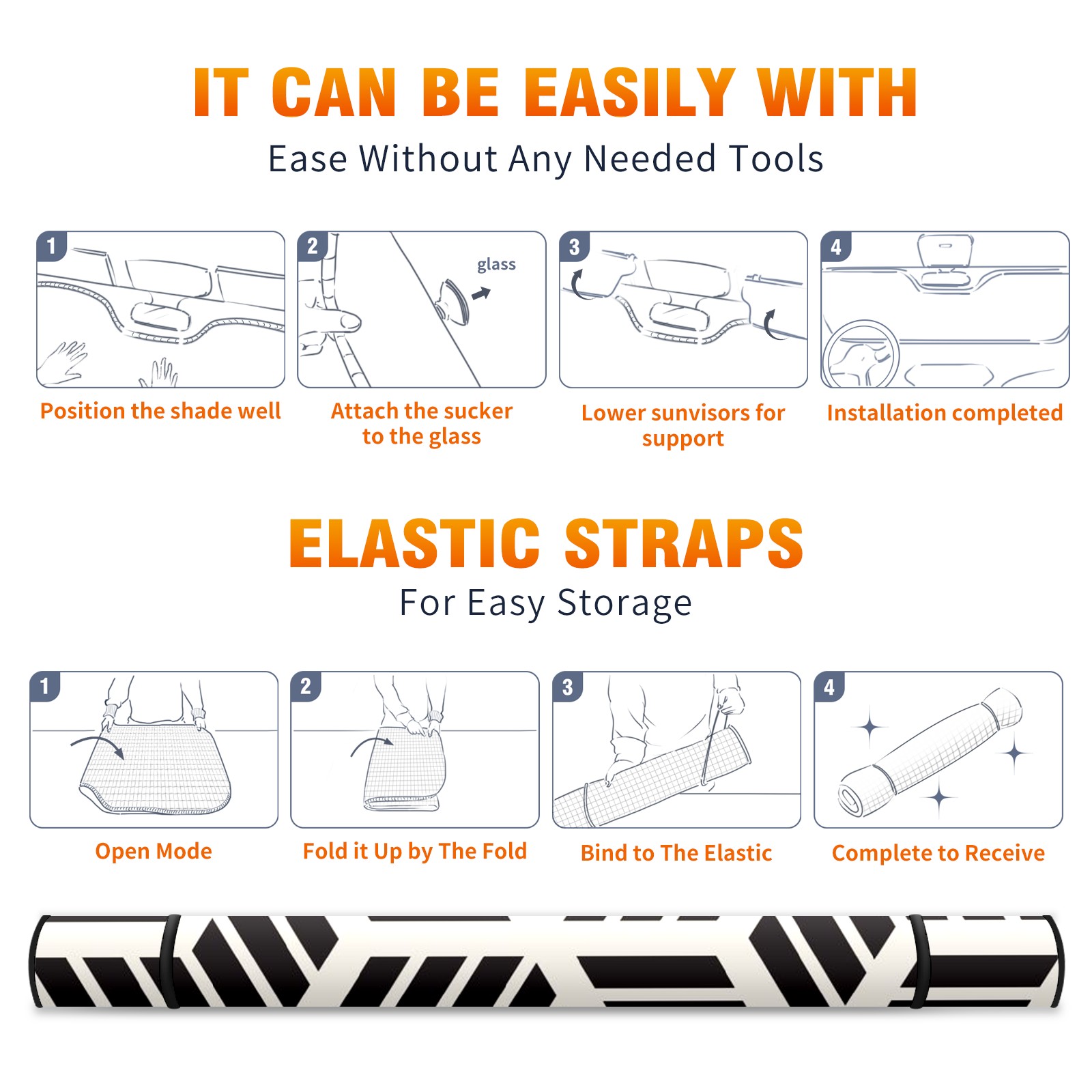 IT CAN BE EASILY WITH
Ease Without Any Needed Tools

1
Position the shade well

2
glass
Attach the sucker to the glass

3
Lower sunvisors for support

4
Installation completed

ELASTIC STRAPS
For Easy Storage

1
Open Mode

2
Fold it Up by The Fold

3
Bind to The Elastic

4
Complete to Receive