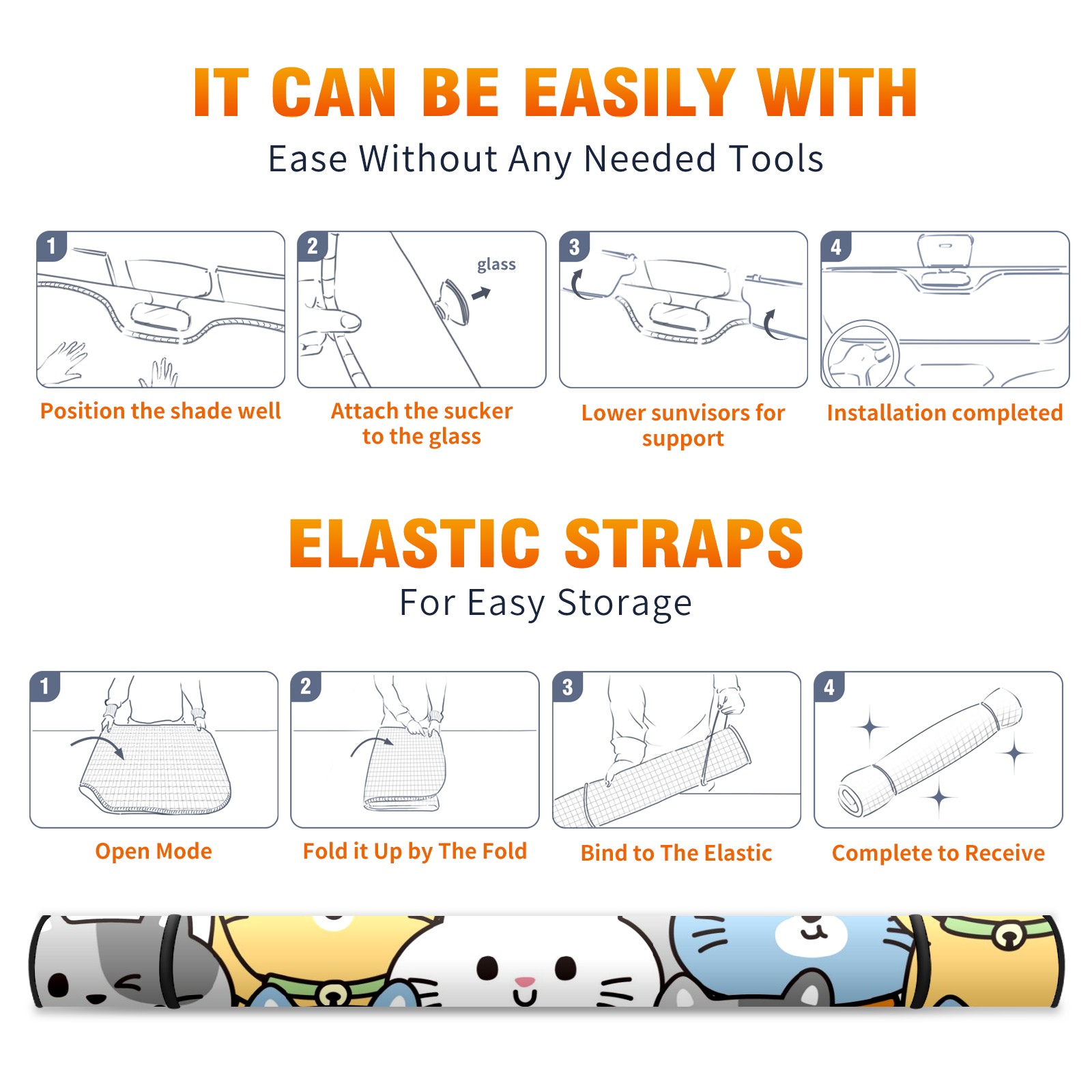 IT CAN BE EASILY WITH
Ease Without Any Needed Tools

1
Position the shade well

2
glass
Attach the sucker to the glass

3
Lower sunvisors for support

4
Installation completed

ELASTIC STRAPS
For Easy Storage

1
Open Mode

2
Fold it Up by The Fold

3
Bind to The Elastic

4
Complete to Receive