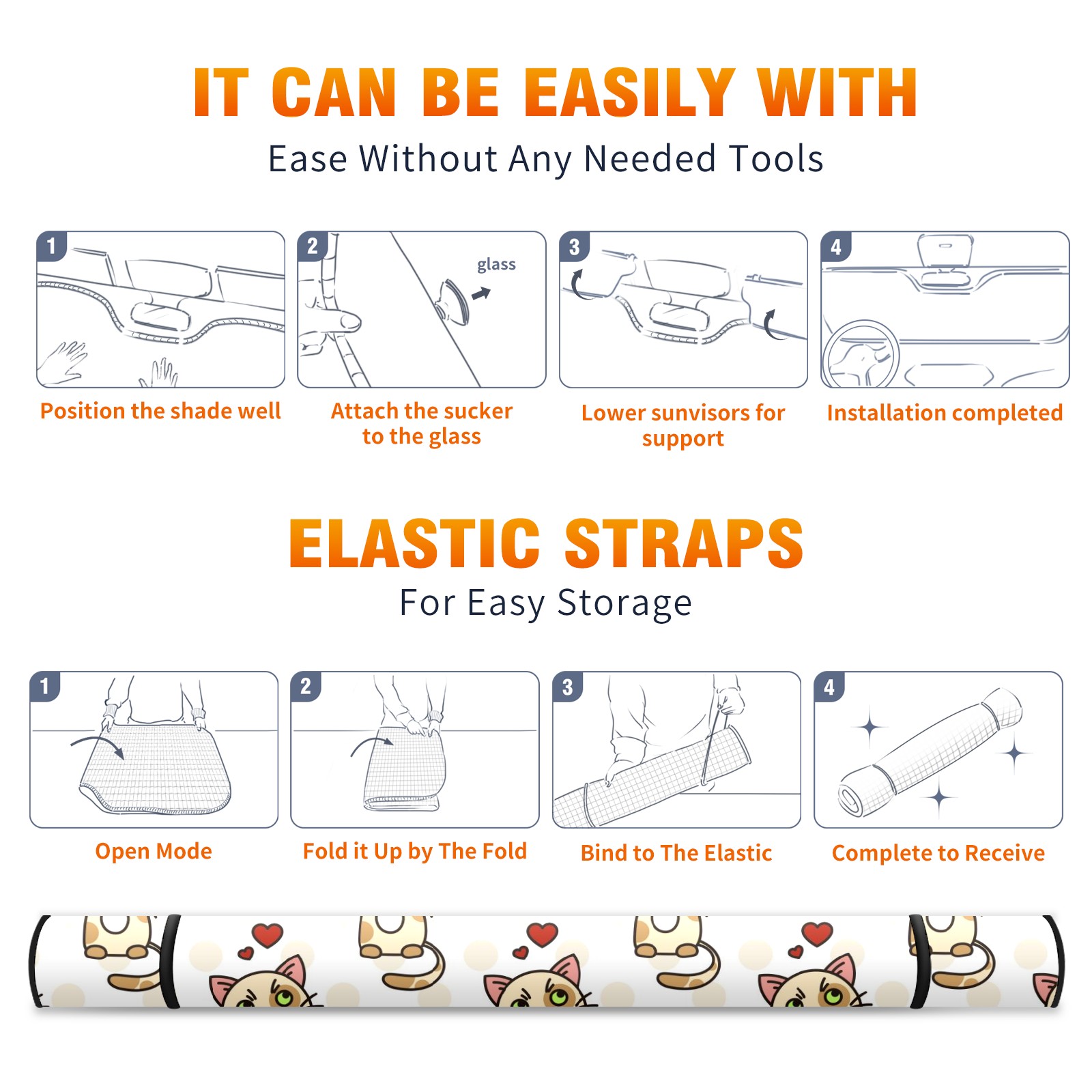 IT CAN BE EASILY WITH
Ease Without Any Needed Tools

1

Position the shade well

2

glass

Attach the sucker to the glass

3

Lower sunvisors for support

4

Installation completed

ELASTIC STRAPS
For Easy Storage

1

Open Mode

2

Fold it Up by The Fold

3

Bind to The Elastic

4

Complete to Receive