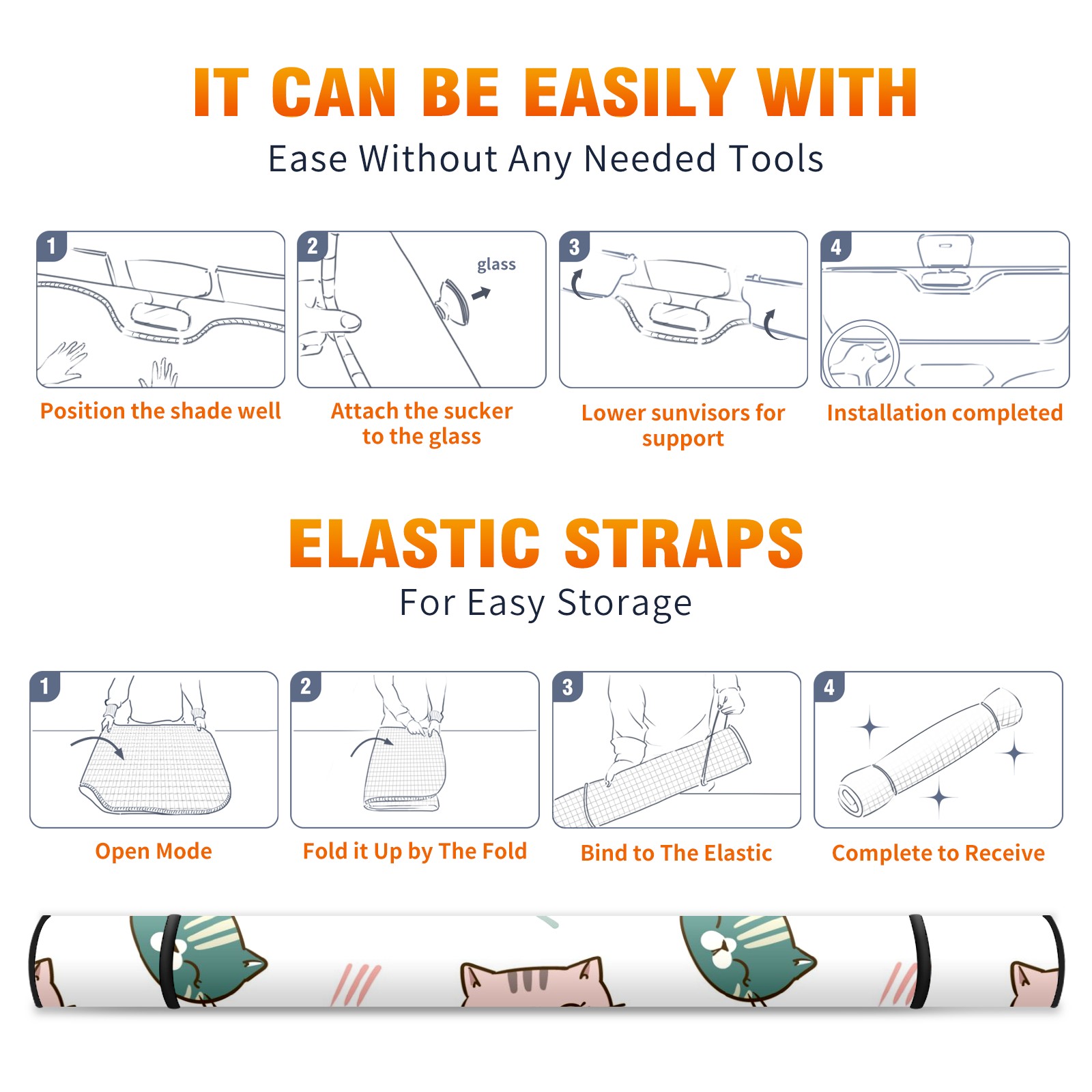 IT CAN BE EASILY WITH
Ease Without Any Needed Tools

1
Position the shade well

2
glass
Attach the sucker to the glass

3
Lower sunvisors for support

4
Installation completed

ELASTIC STRAPS
For Easy Storage

1
Open Mode

2
Fold it Up by The Fold

3
Bind to The Elastic

4
Complete to Receive