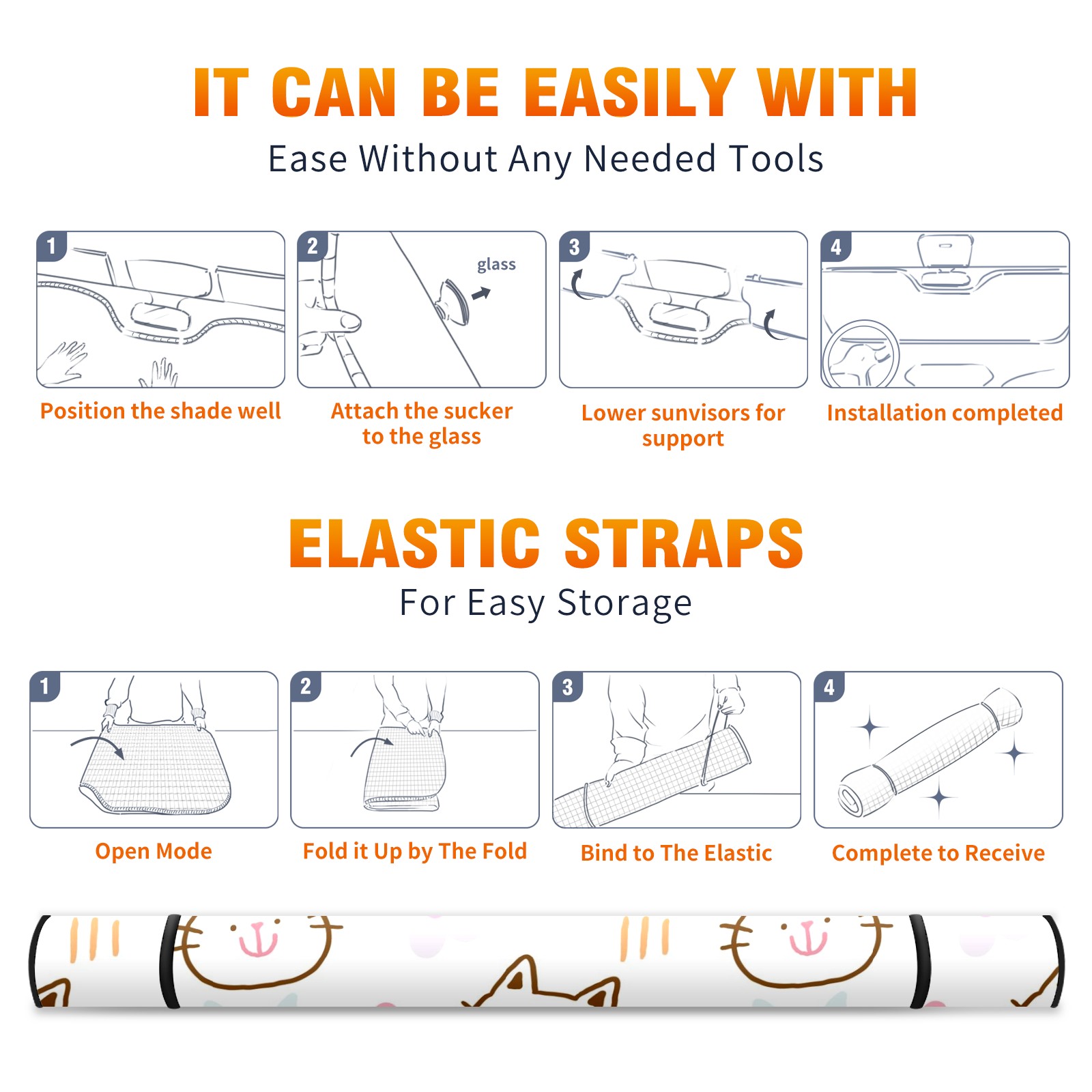 IT CAN BE EASILY WITH
Ease Without Any Needed Tools

1
Position the shade well

2
glass
Attach the sucker to the glass

3
Lower sunvisors for support

4
Installation completed

ELASTIC STRAPS
For Easy Storage

1
Open Mode

2
Fold it Up by The Fold

3
Bind to The Elastic

4
Complete to Receive