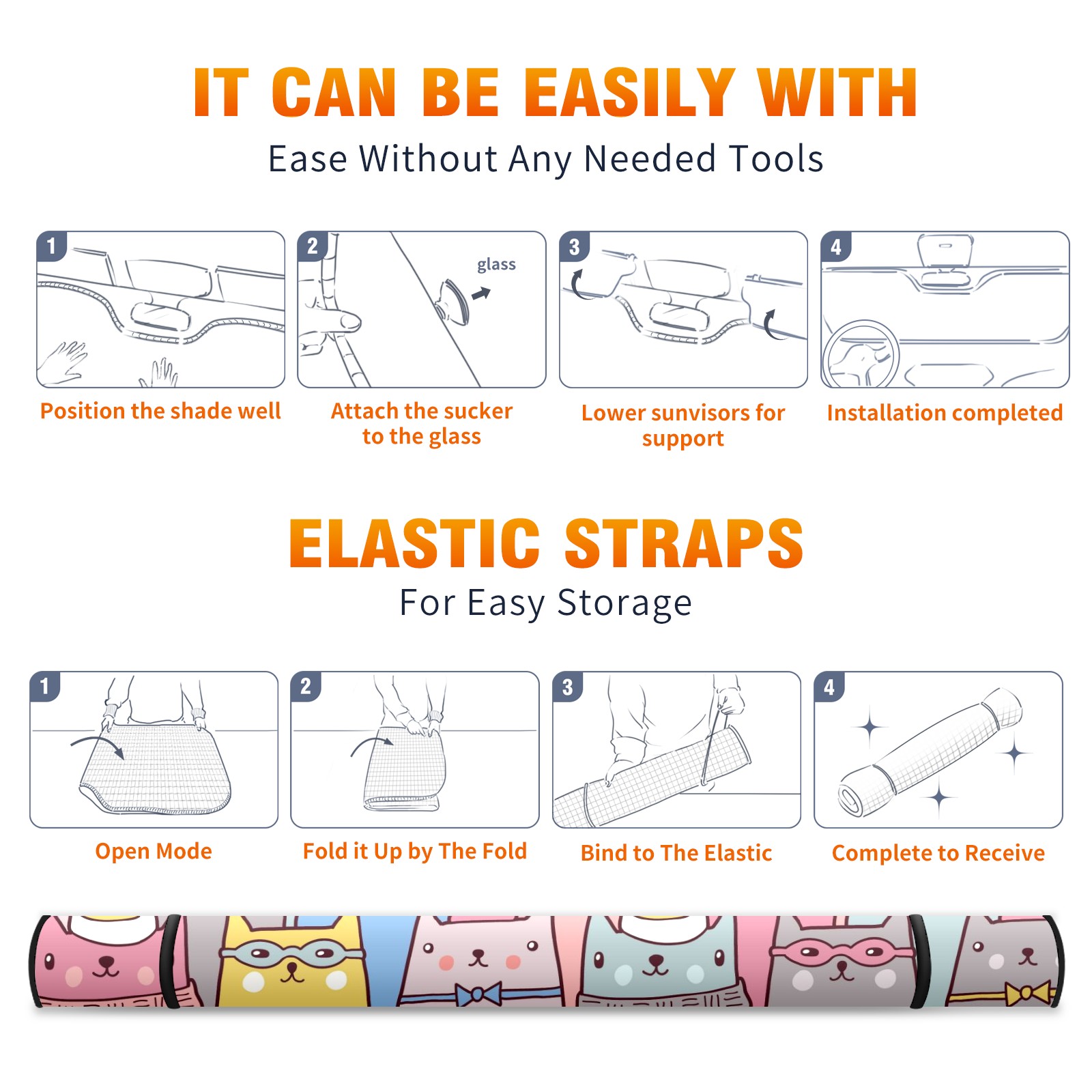 IT CAN BE EASILY WITH
Ease Without Any Needed Tools

1
Position the shade well

2
glass
Attach the sucker to the glass

3
Lower sunvisors for support

4
Installation completed

ELASTIC STRAPS
For Easy Storage

1
Open Mode

2
Fold it Up by The Fold

3
Bind to The Elastic

4
Complete to Receive