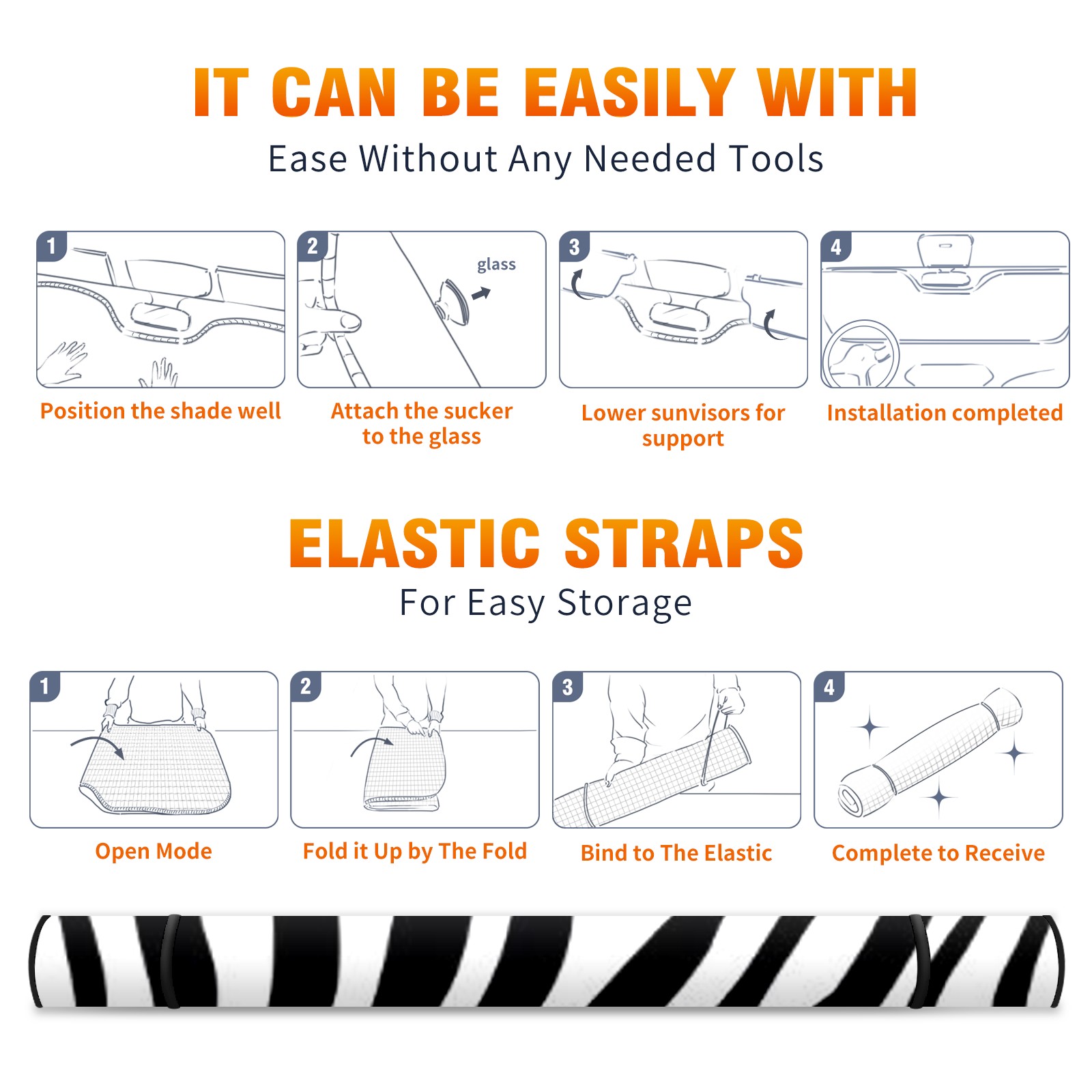 IT CAN BE EASILY WITH

Ease Without Any Needed Tools

1

Position the shade well

2

glass

Attach the sucker to the glass

3

Lower sunvisors for support

4

Installation completed

ELASTIC STRAPS

For Easy Storage

1

Open Mode

2

Fold it Up by The Fold

3

Bind to The Elastic

4

Complete to Receive