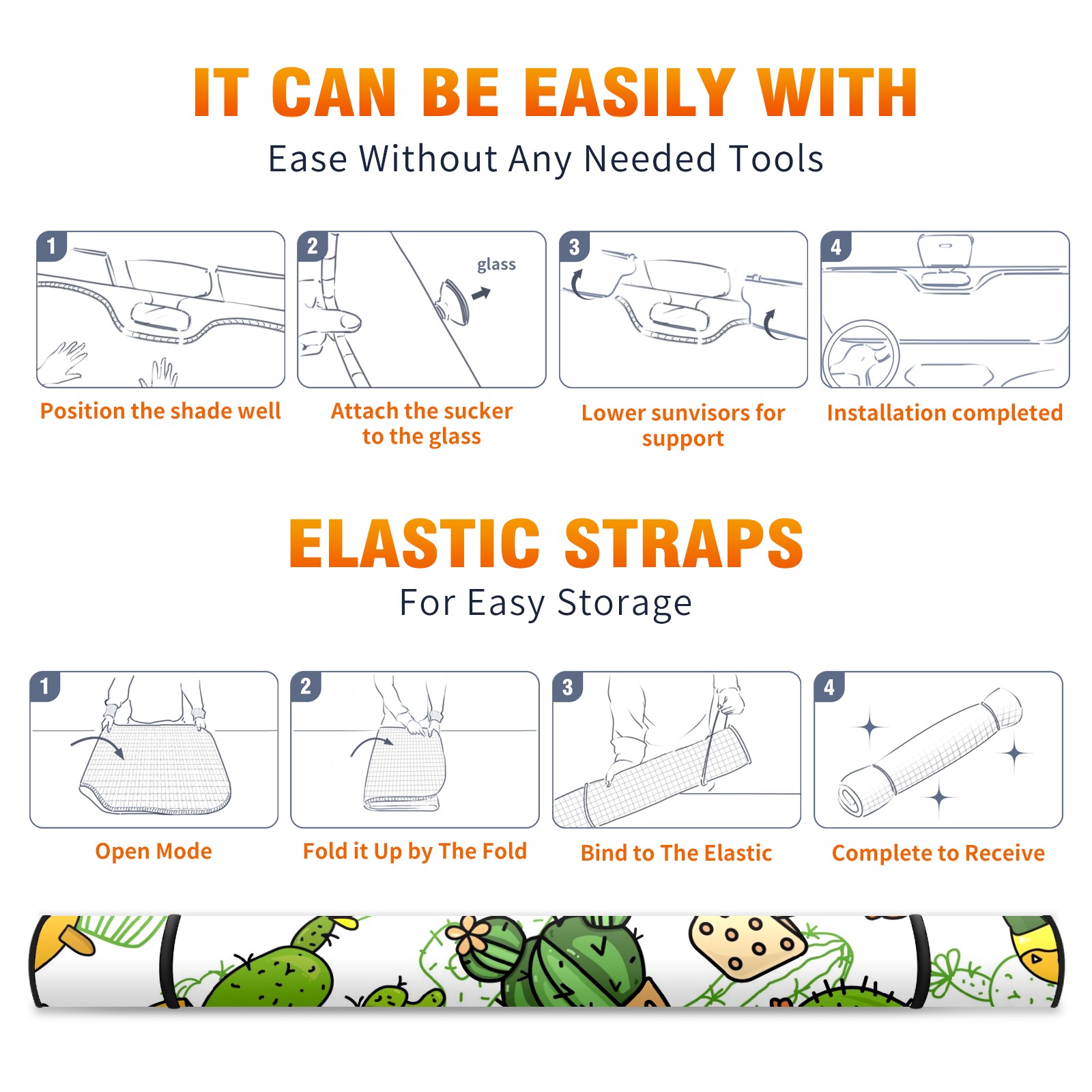 IT CAN BE EASILY WITH
Ease Without Any Needed Tools

1
Position the shade well

2
glass
Attach the sucker to the glass

3
Lower sunvisors for support

4
Installation completed

ELASTIC STRAPS
For Easy Storage

1
Open Mode

2
Fold it Up by The Fold

3
Bind to The Elastic

4
Complete to Receive