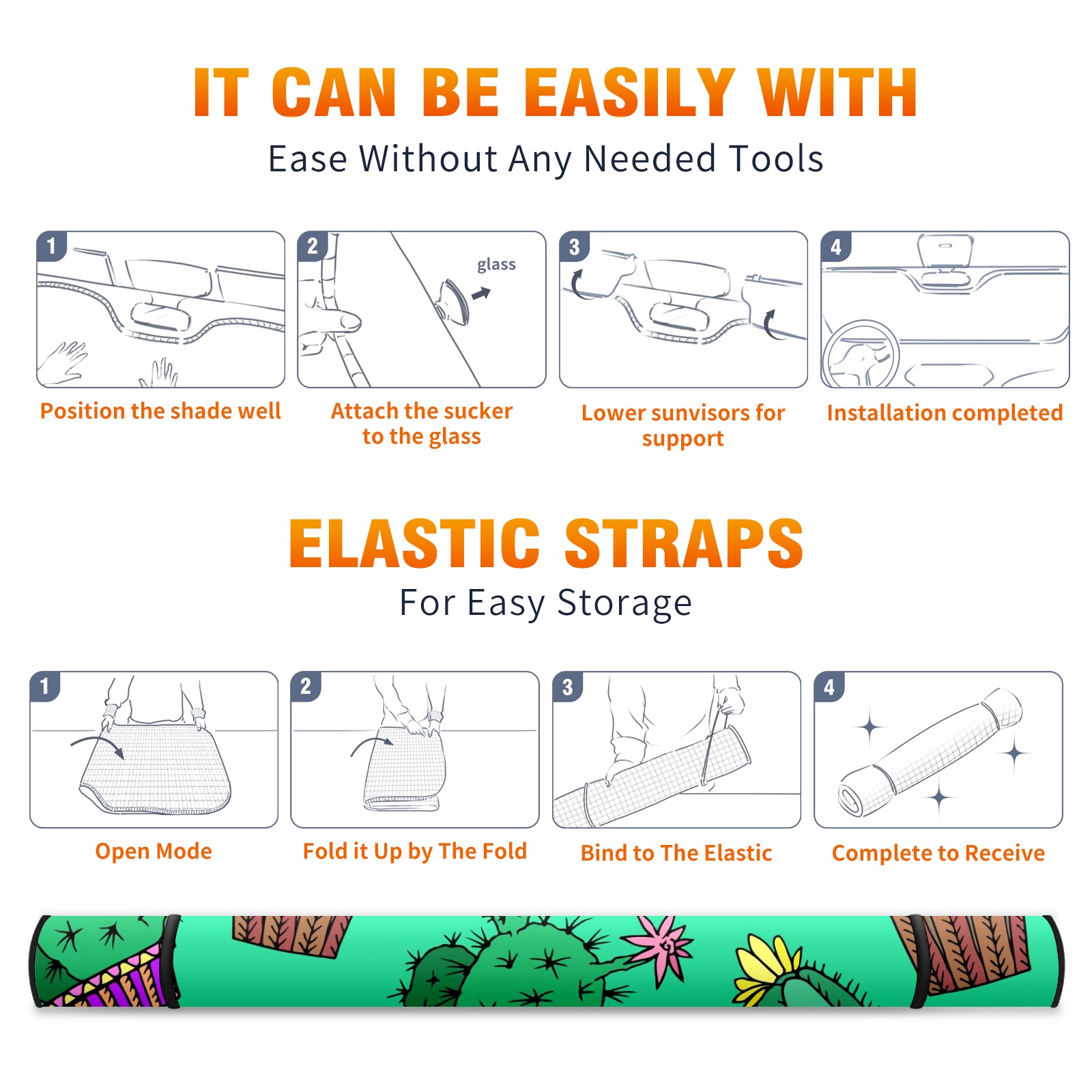 IT CAN BE EASILY WITH
Ease Without Any Needed Tools

1
Position the shade well

2
glass
Attach the sucker to the glass

3
Lower sunvisors for support

4
Installation completed

ELASTIC STRAPS
For Easy Storage

1
Open Mode

2
Fold it Up by The Fold

3
Bind to The Elastic

4
Complete to Receive