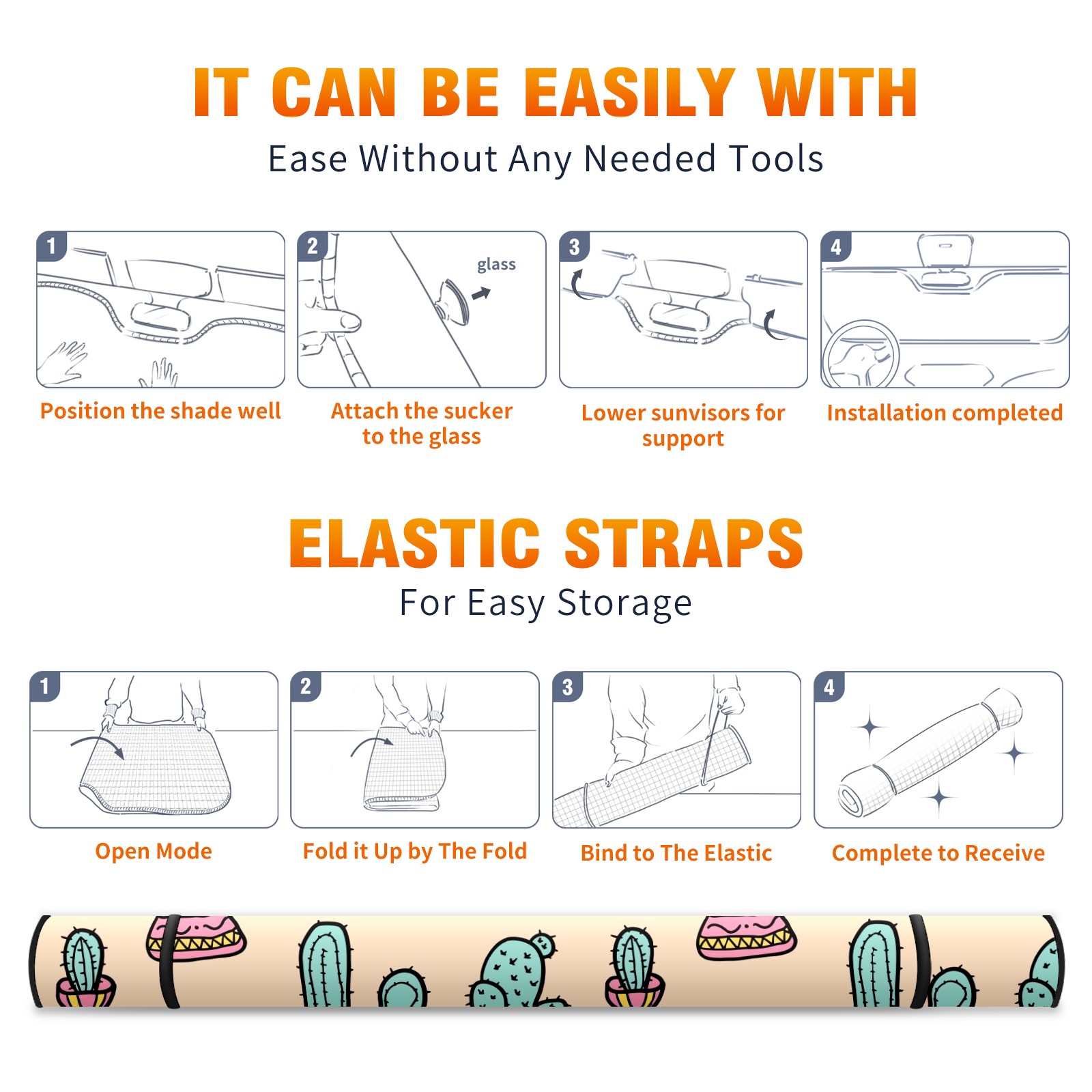 IT CAN BE EASILY WITH
Ease Without Any Needed Tools

1
Position the shade well

2
glass
Attach the sucker to the glass

3
Lower sunvisors for support

4
Installation completed

ELASTIC STRAPS
For Easy Storage

1
Open Mode

2
Fold it Up by The Fold

3
Bind to The Elastic

4
Complete to Receive