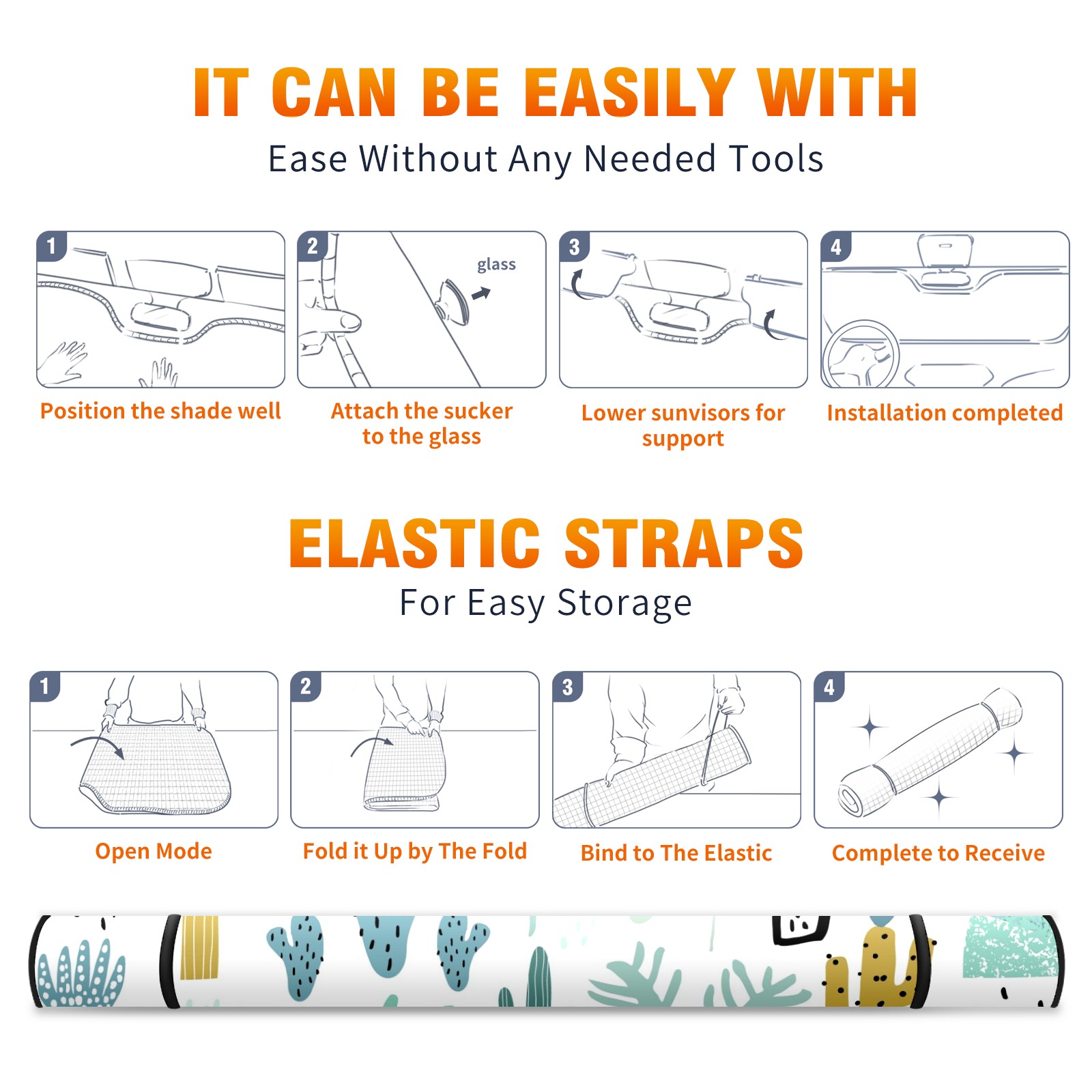 IT CAN BE EASILY WITH
Ease Without Any Needed Tools

1
Position the shade well

2
glass
Attach the sucker to the glass

3
Lower sunvisors for support

4
Installation completed

ELASTIC STRAPS
For Easy Storage

1
Open Mode

2
Fold it Up by The Fold

3
Bind to The Elastic

4
Complete to Receive