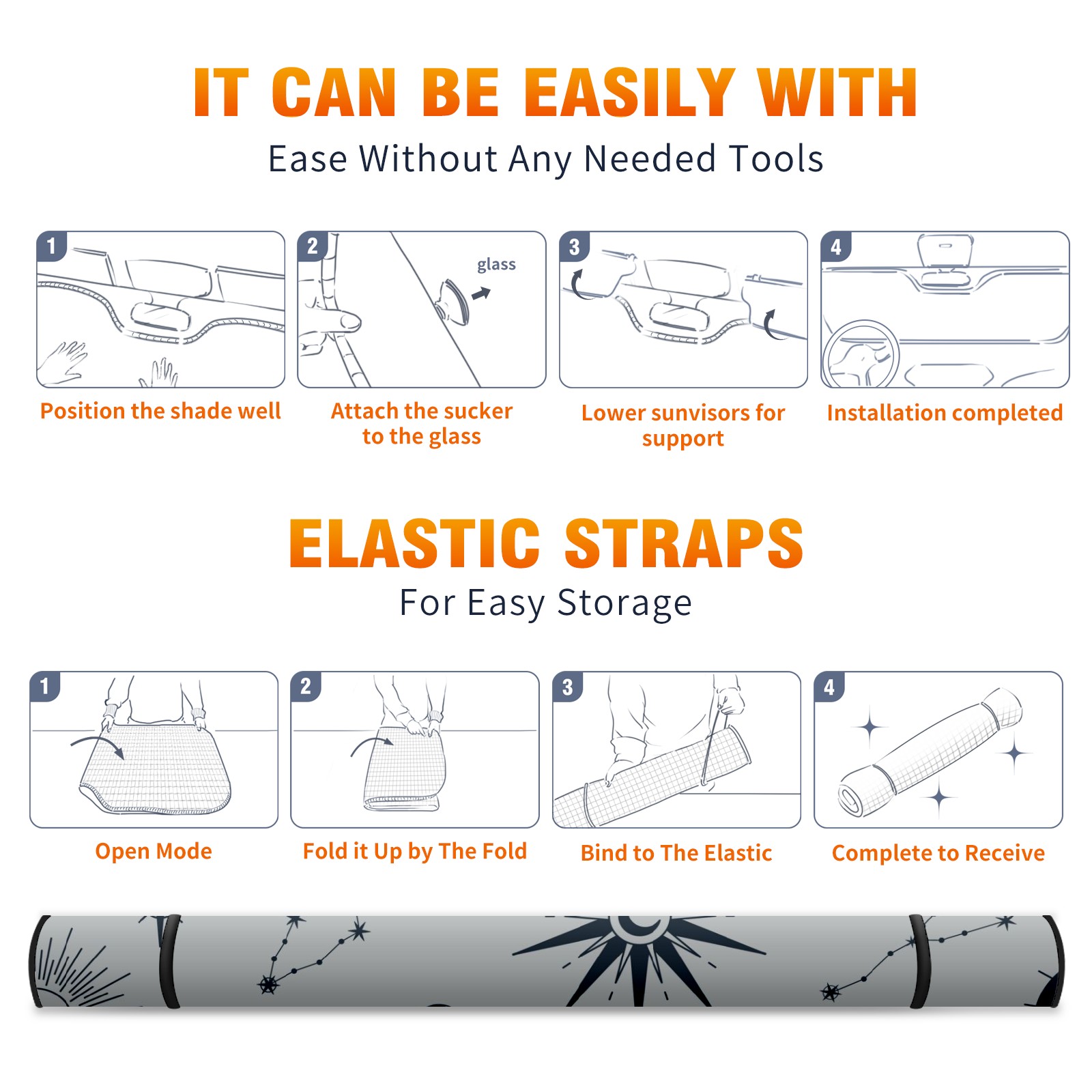 IT CAN BE EASILY WITH
Ease Without Any Needed Tools

1
Position the shade well

2
glass
Attach the sucker to the glass

3
Lower sunvisors for support

4
Installation completed

ELASTIC STRAPS
For Easy Storage

1
Open Mode

2
Fold it Up by The Fold

3
Bind to The Elastic

4
Complete to Receive